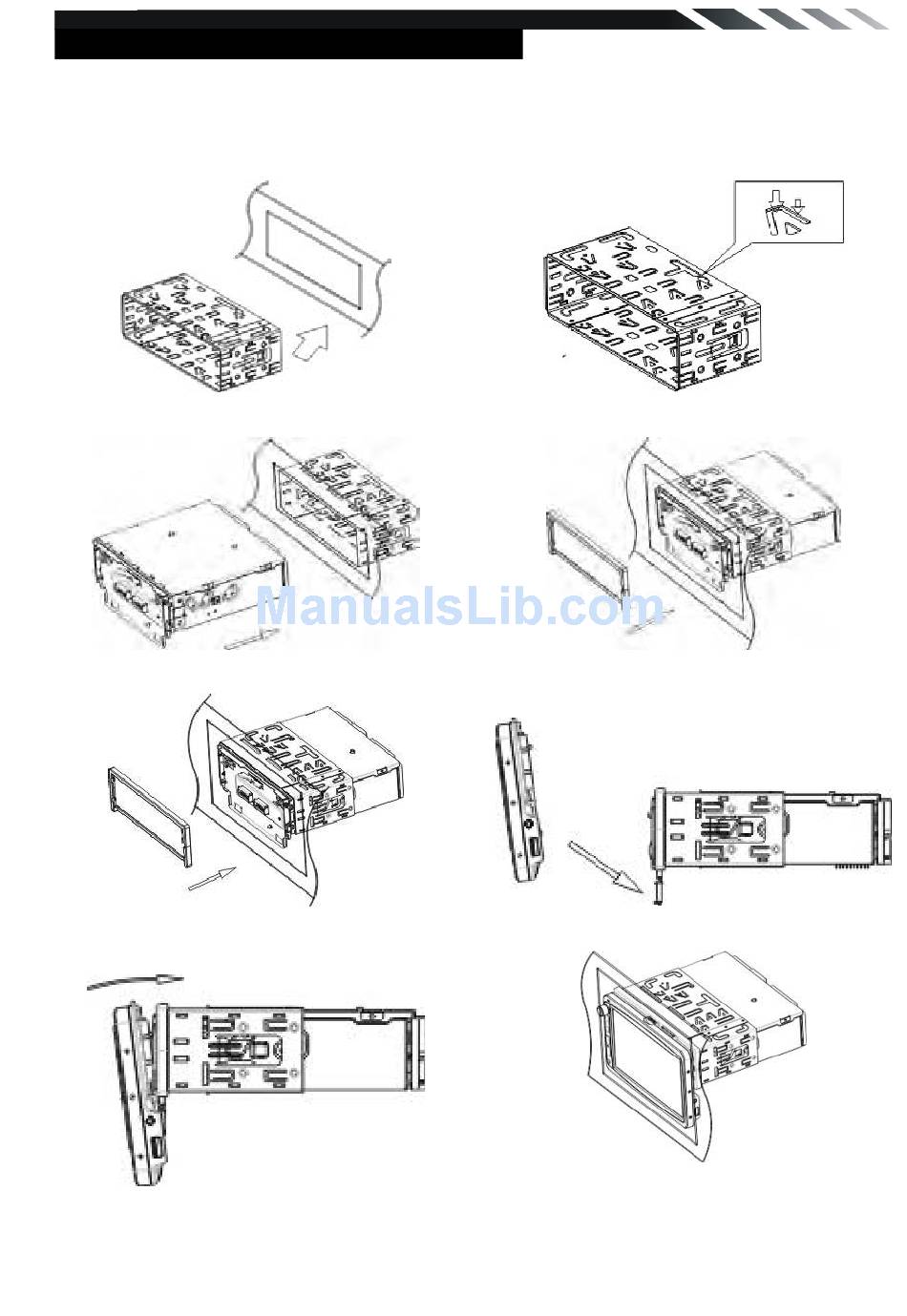 ManualsLib.com