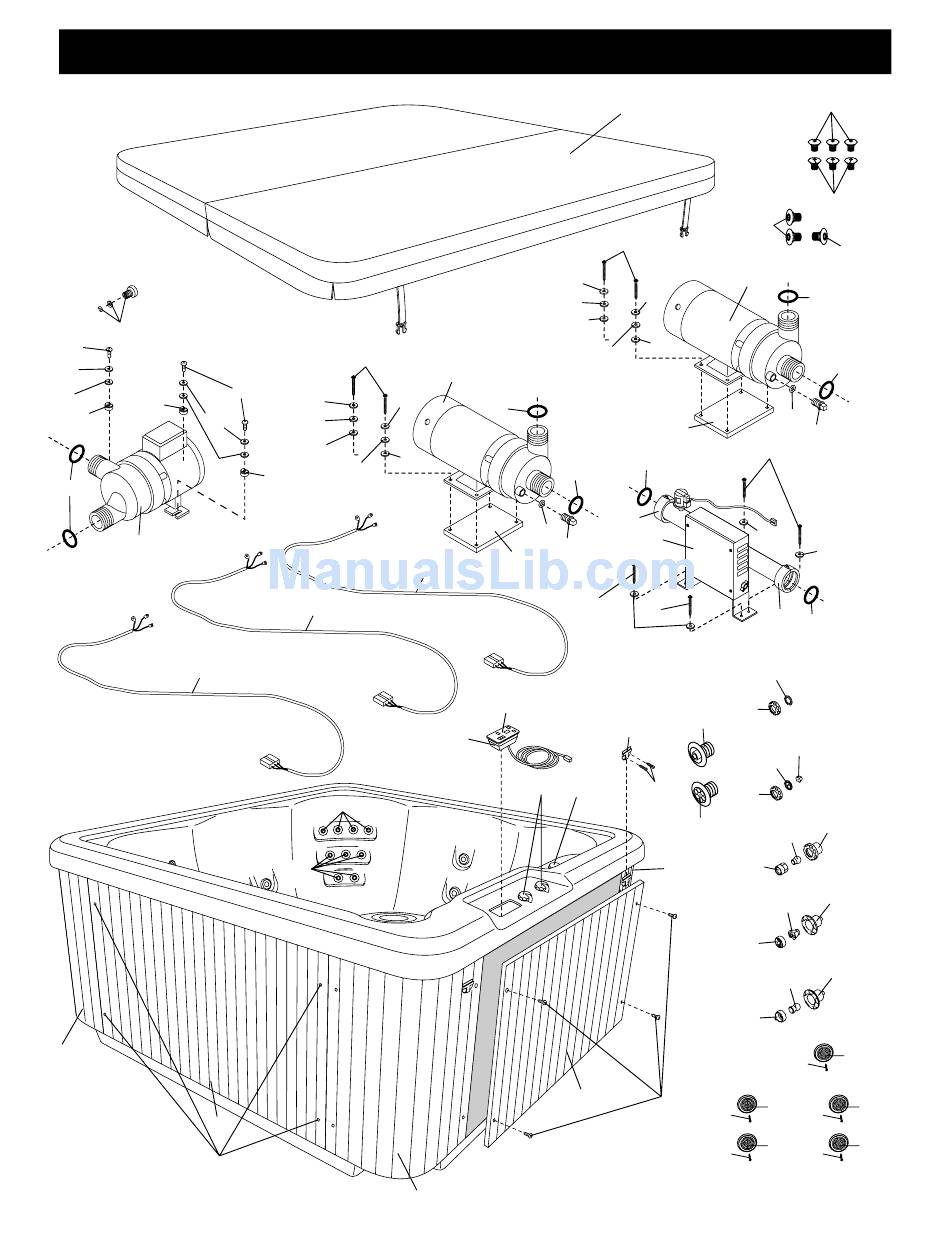 ManualsLib.com