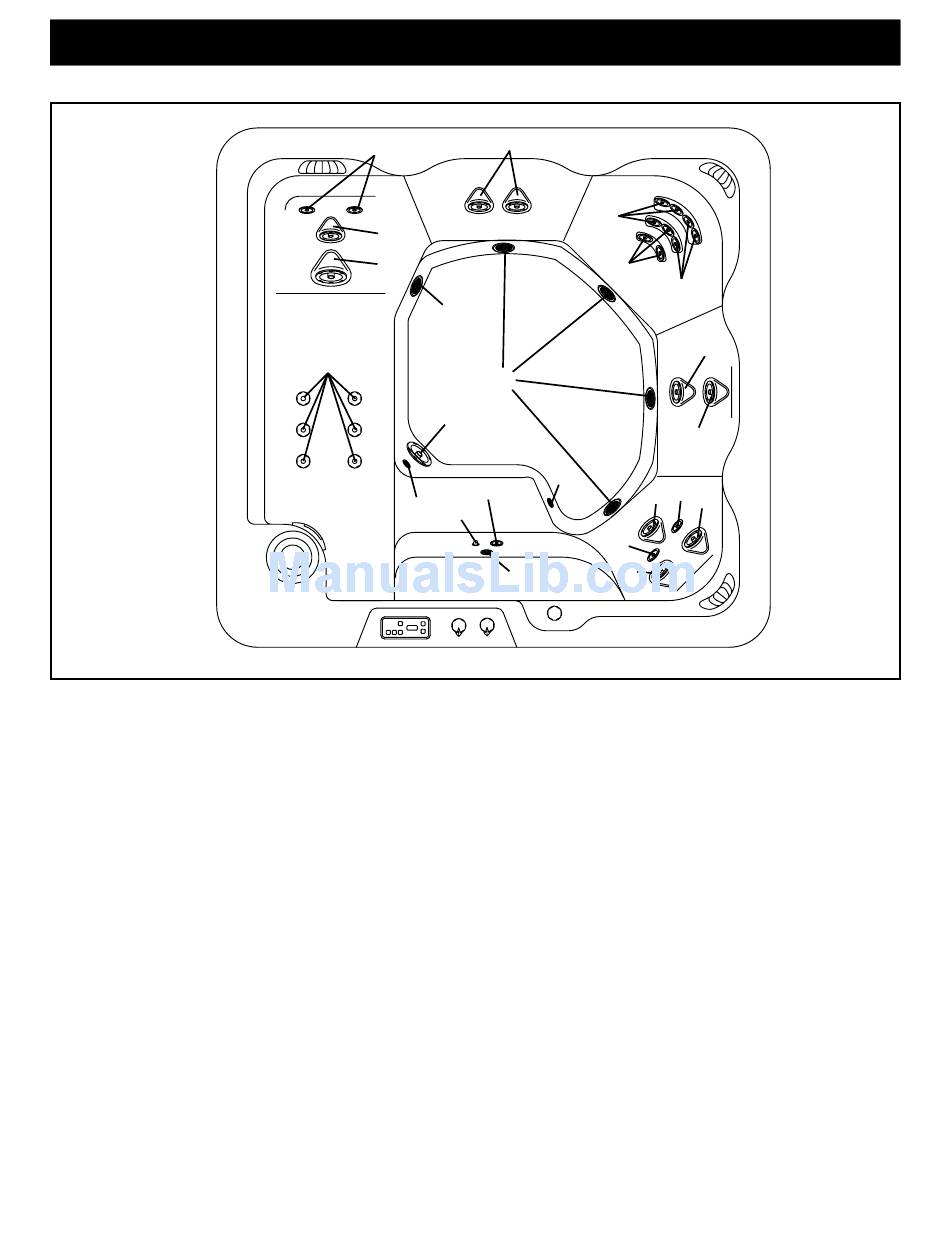 ManualsLib.com