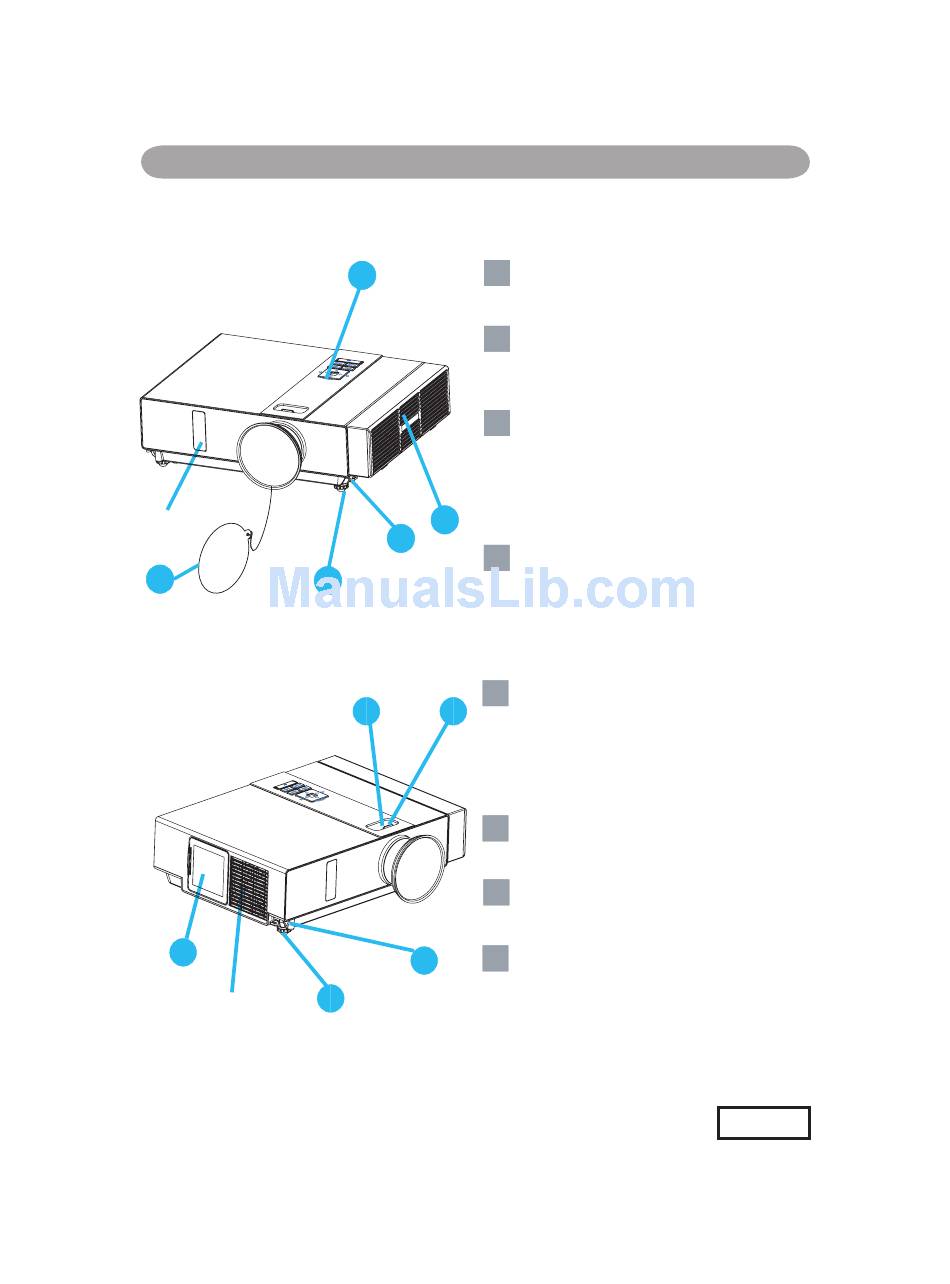 ManualsLib.com