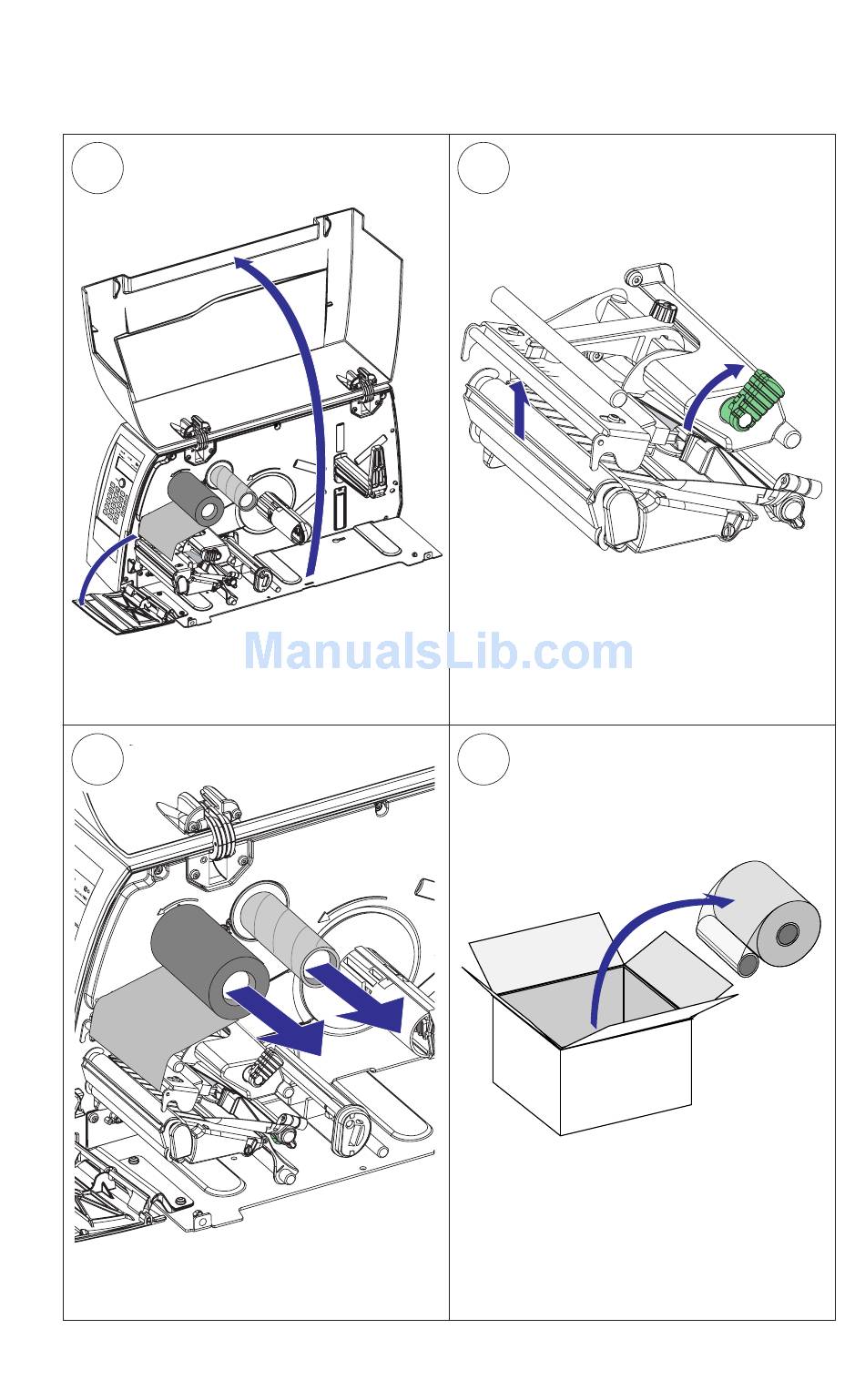 ManualsLib.com