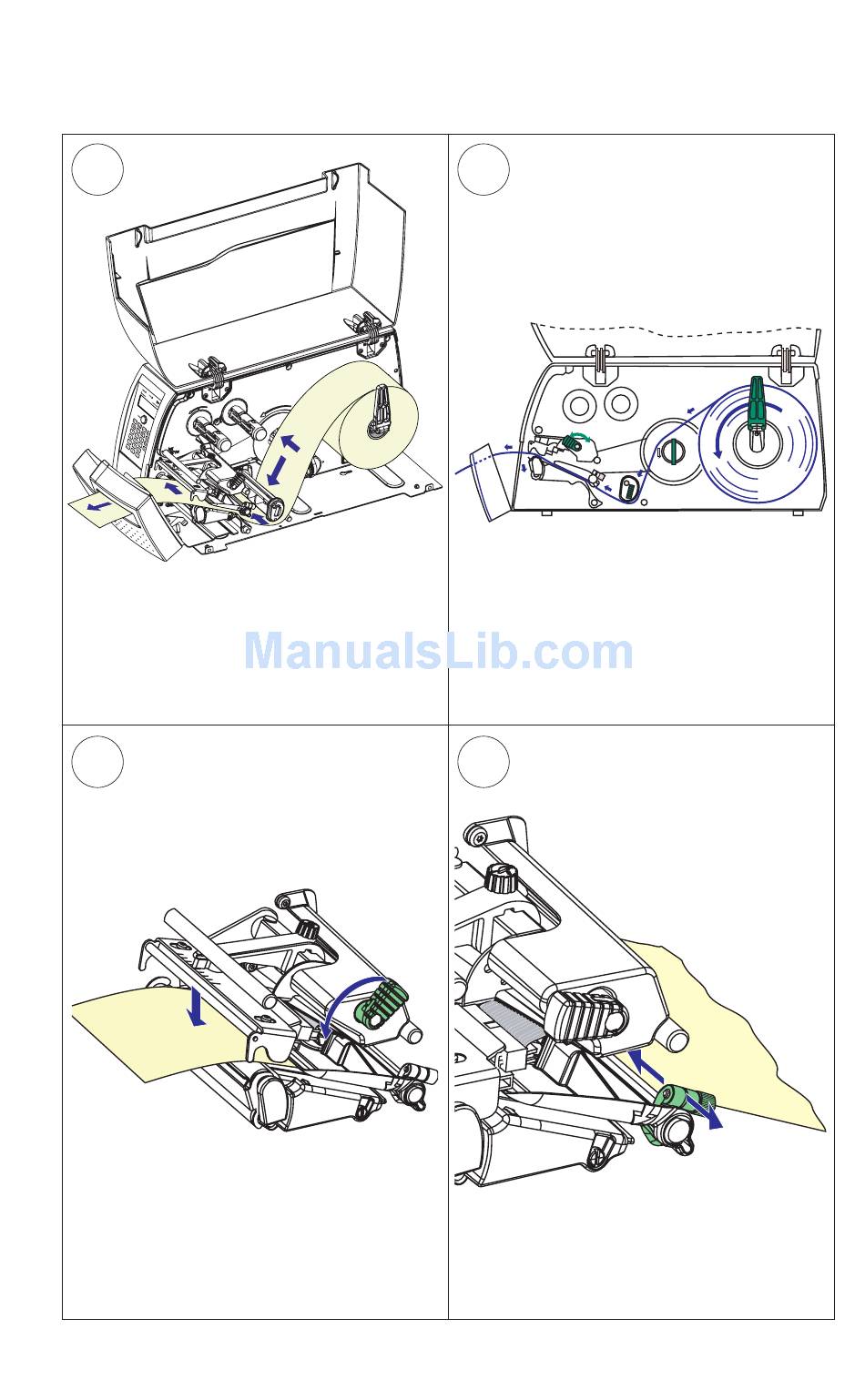 ManualsLib.com