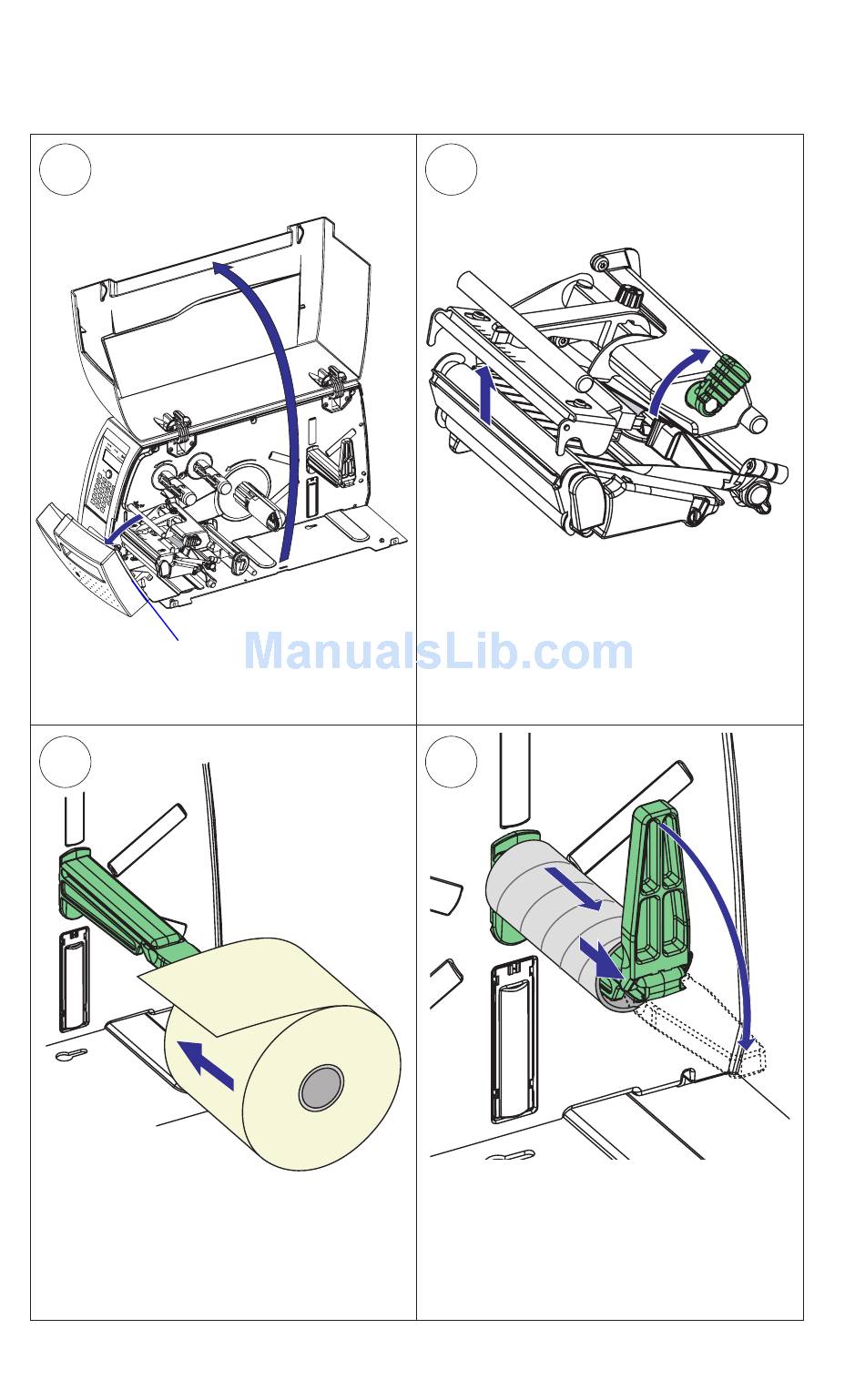 ManualsLib.com