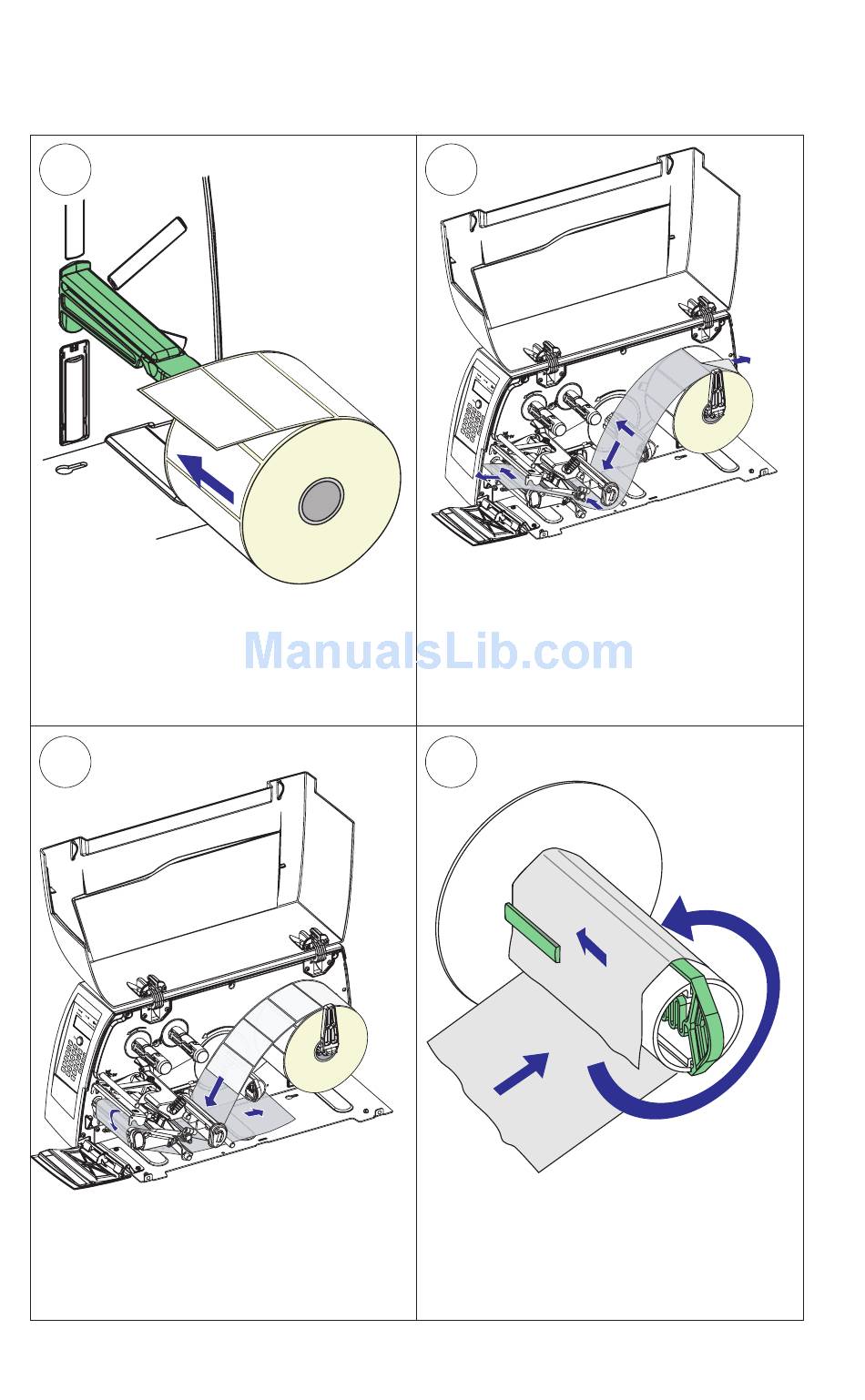 ManualsLib.com