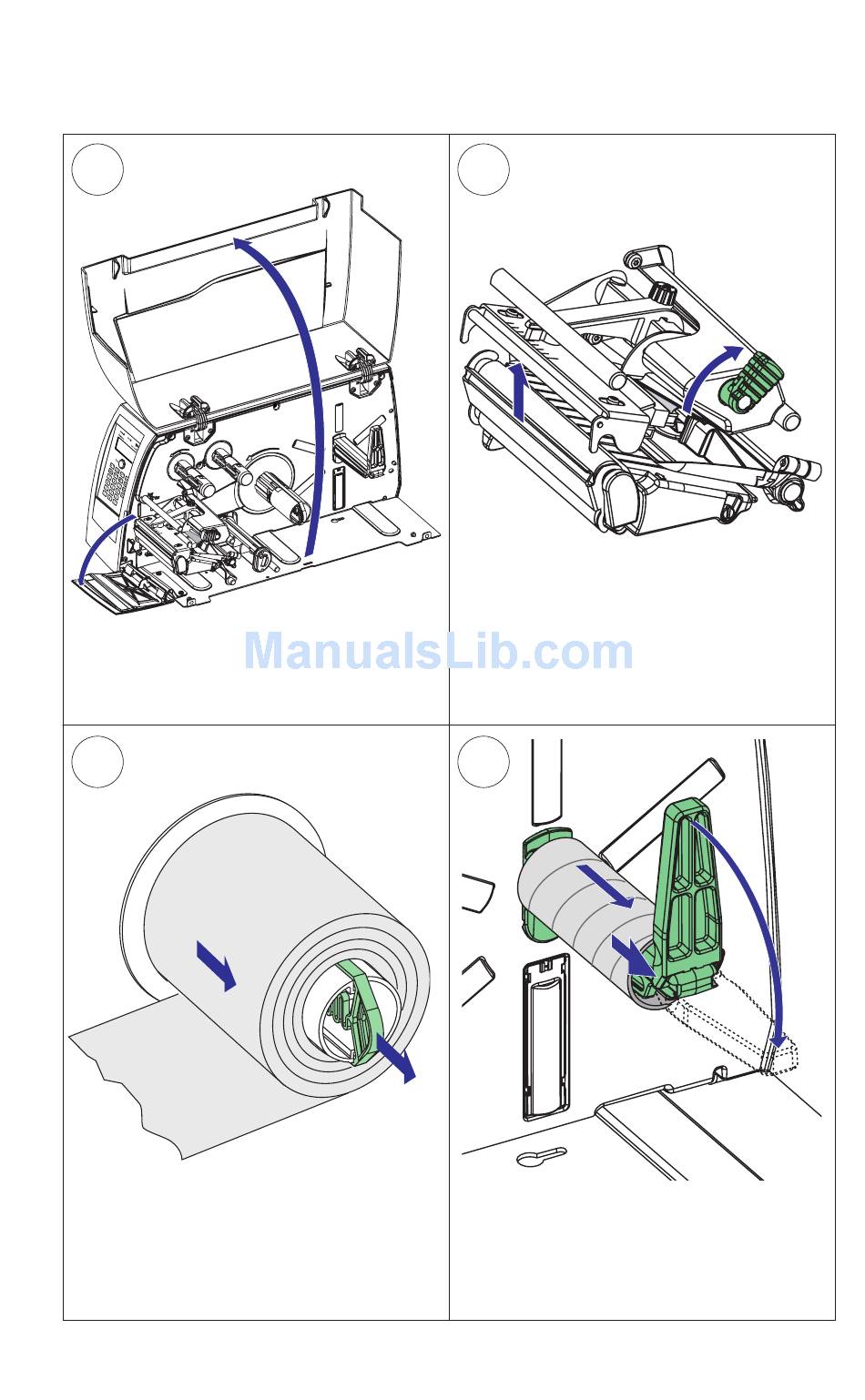 ManualsLib.com