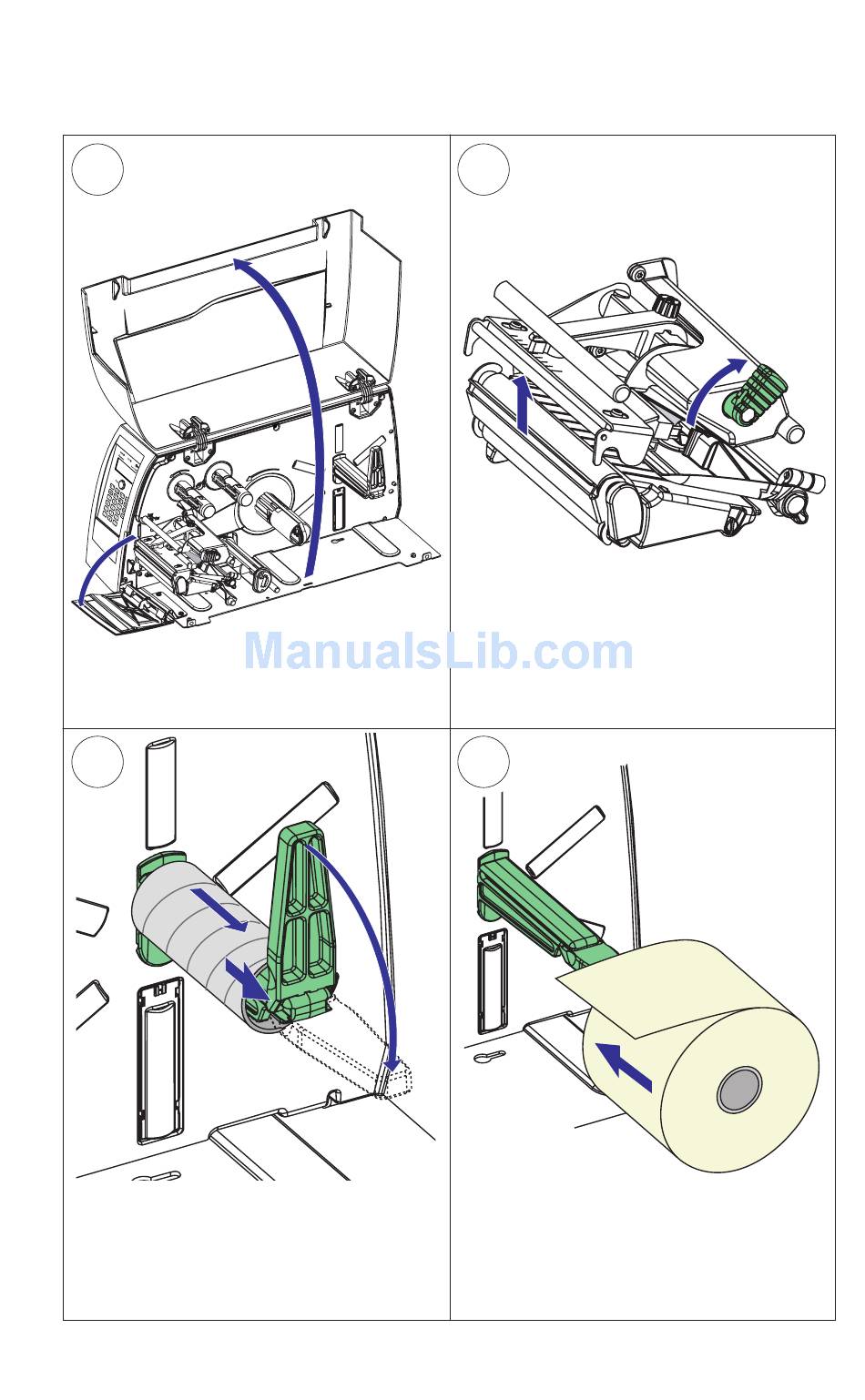 ManualsLib.com