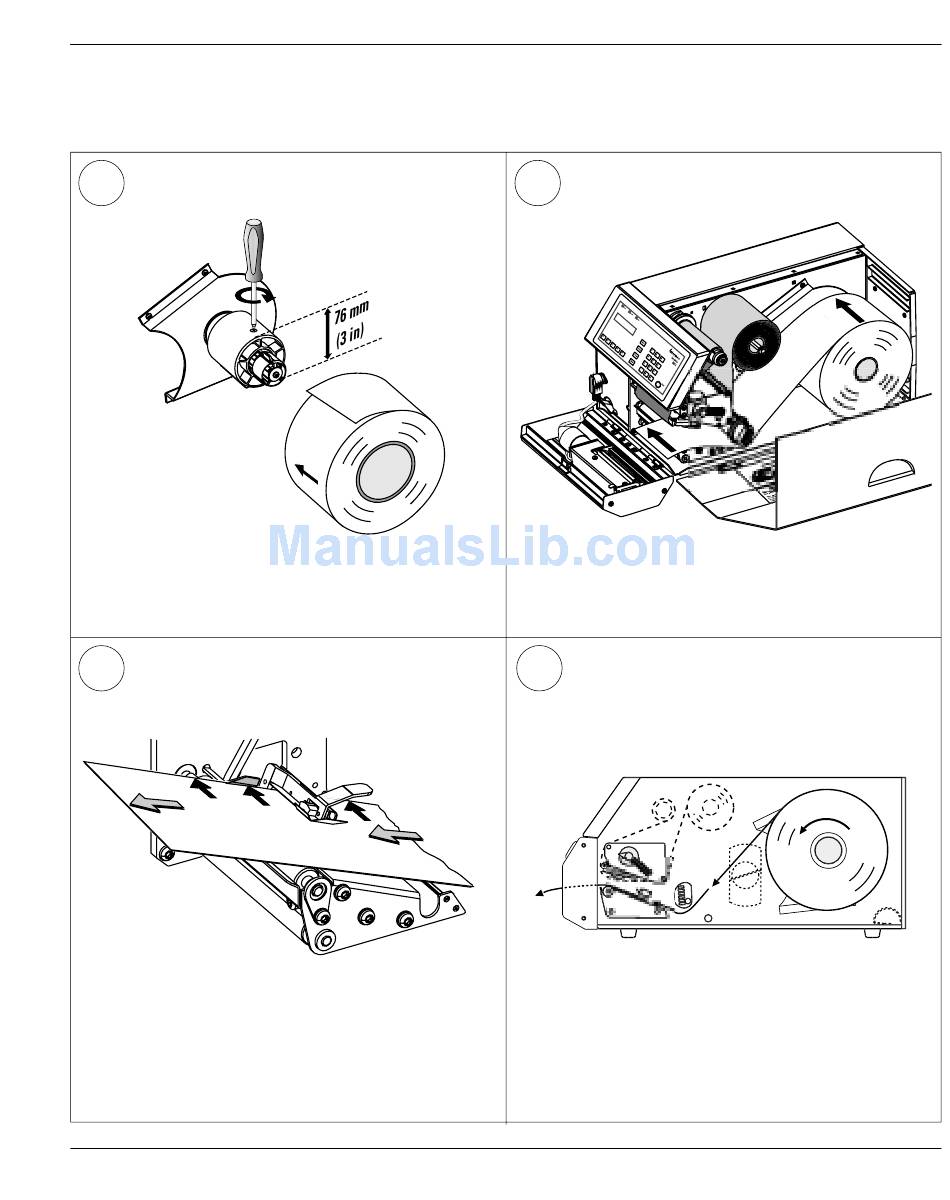 76 mm
(3 in)

ManualsLib.com