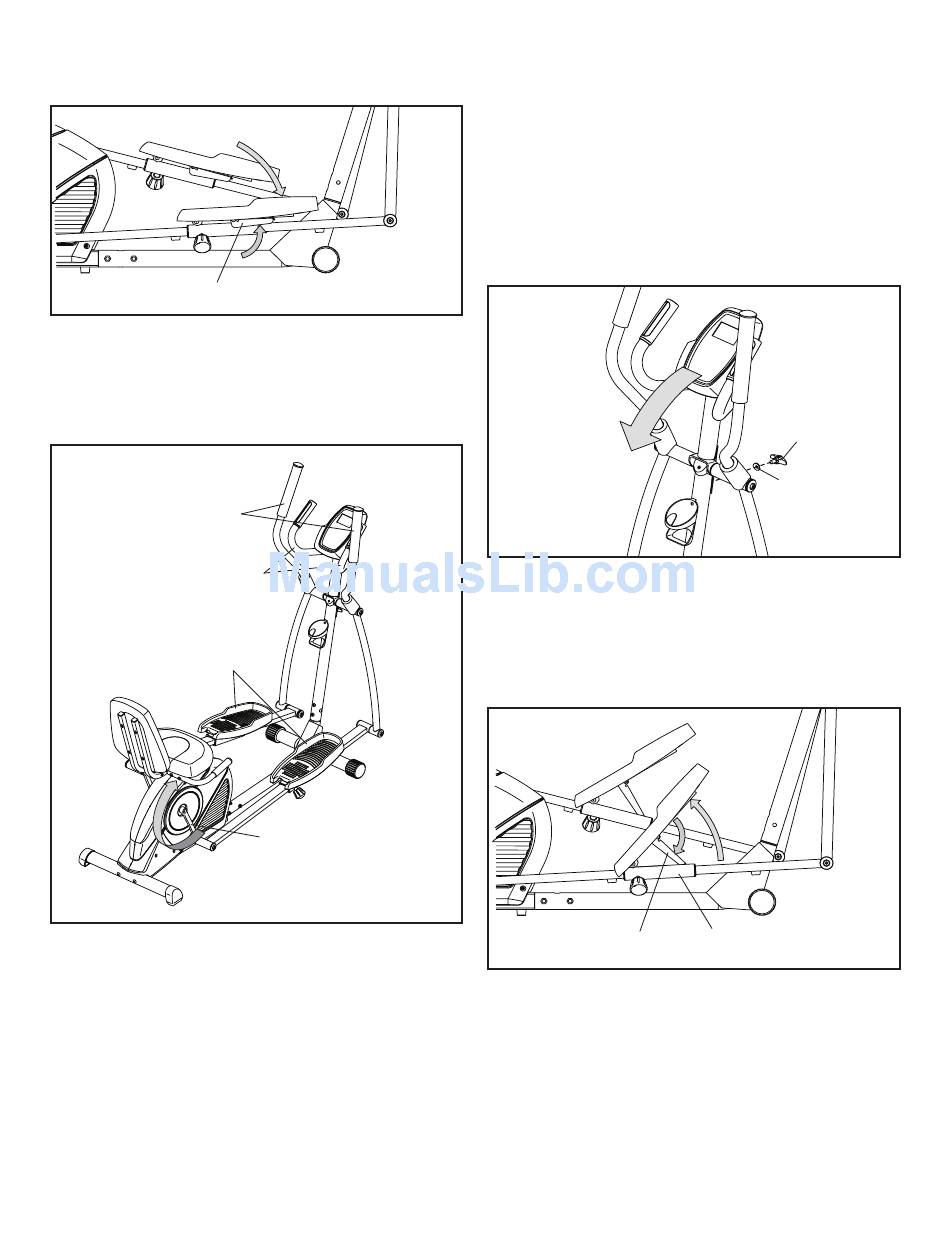 ManualsLib.com