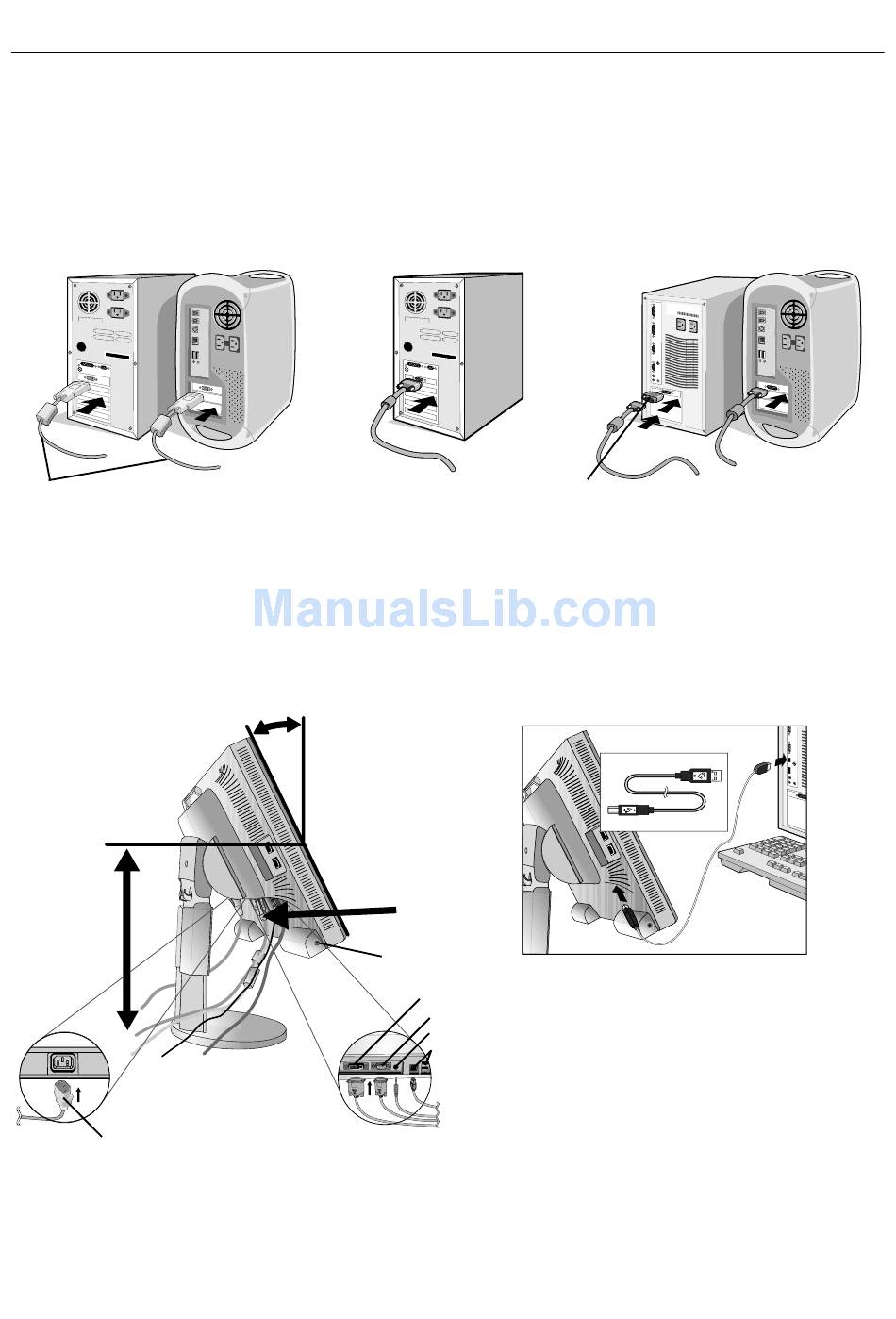 ManualsLib.com