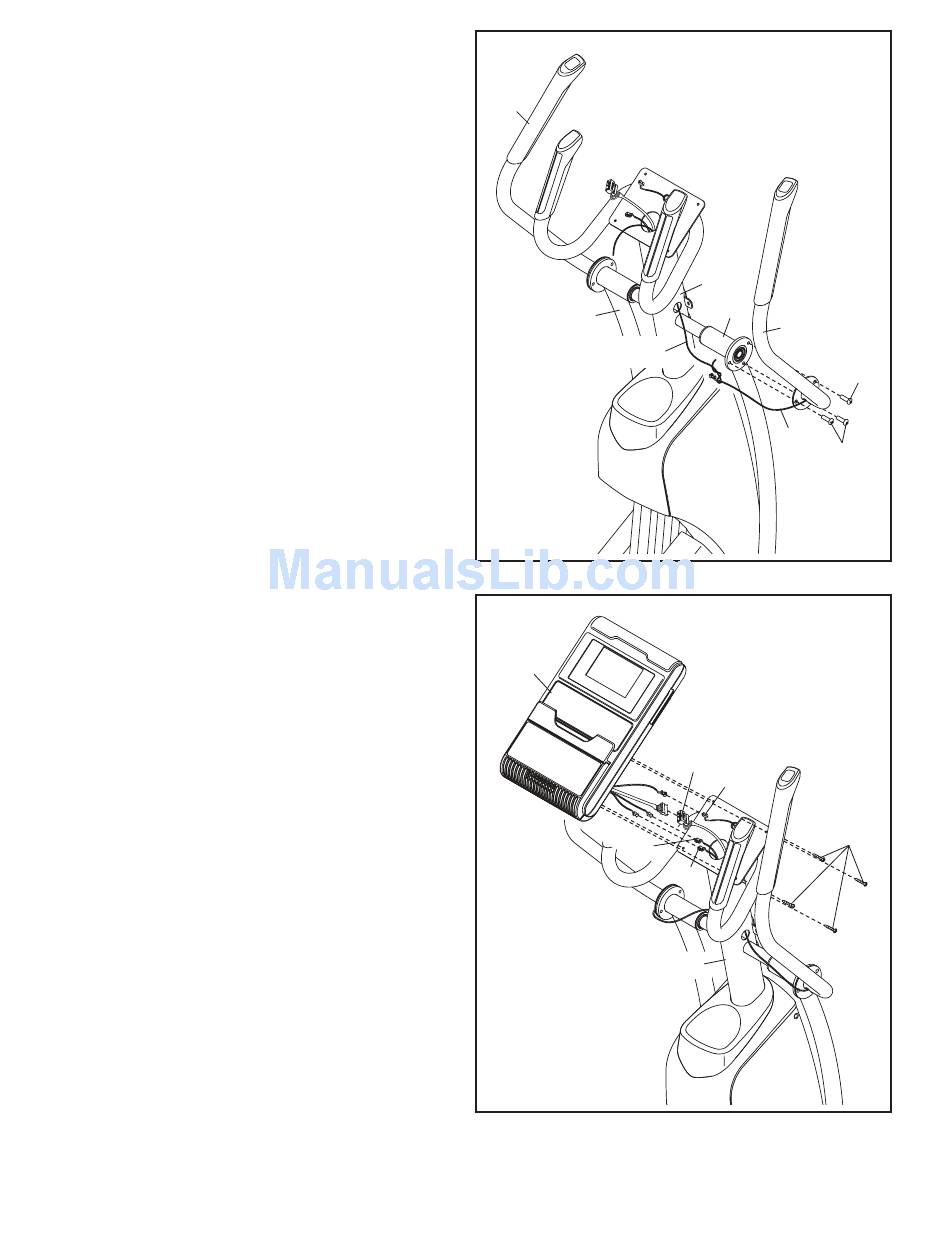 ManualsLib.com