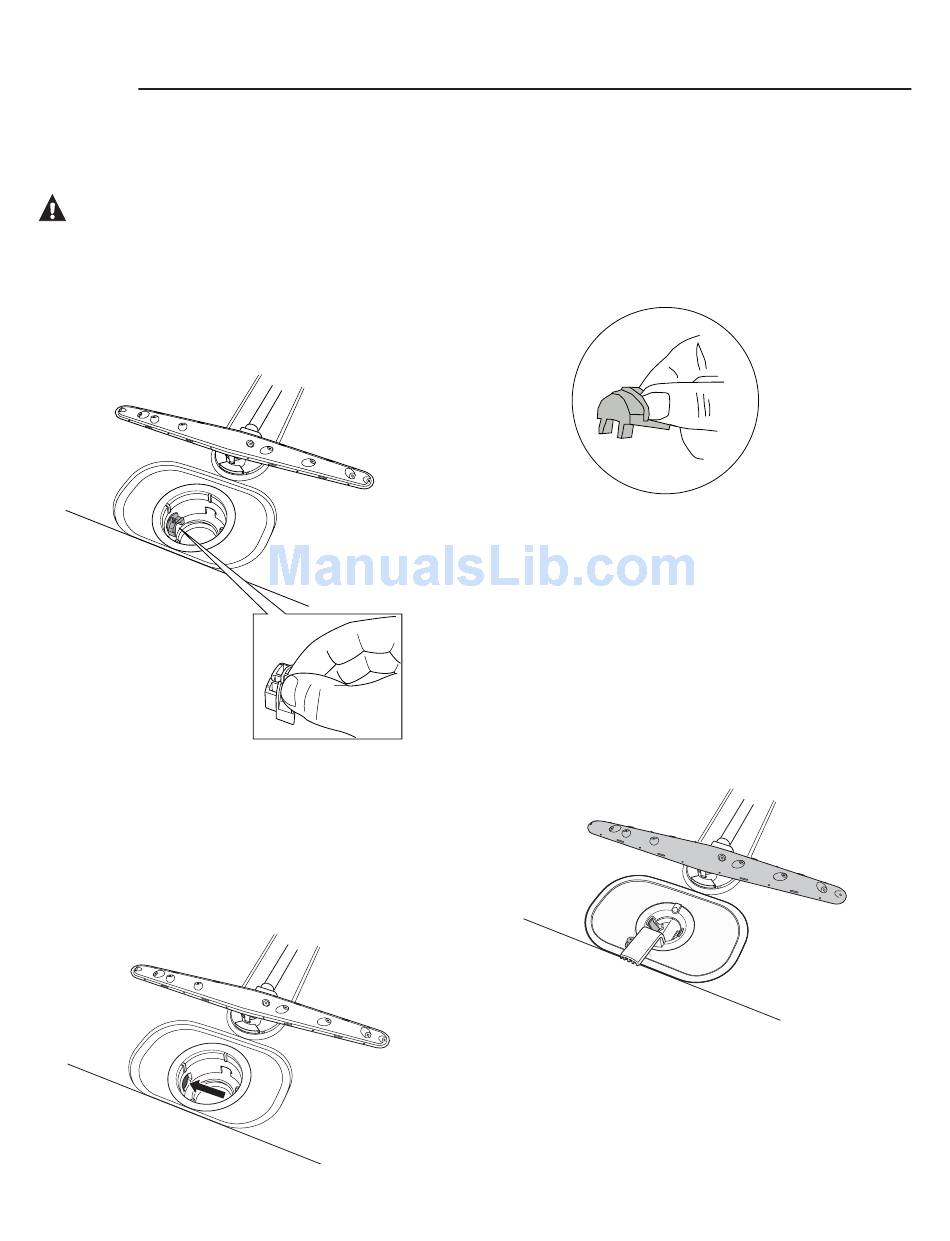 ManualsLib.com