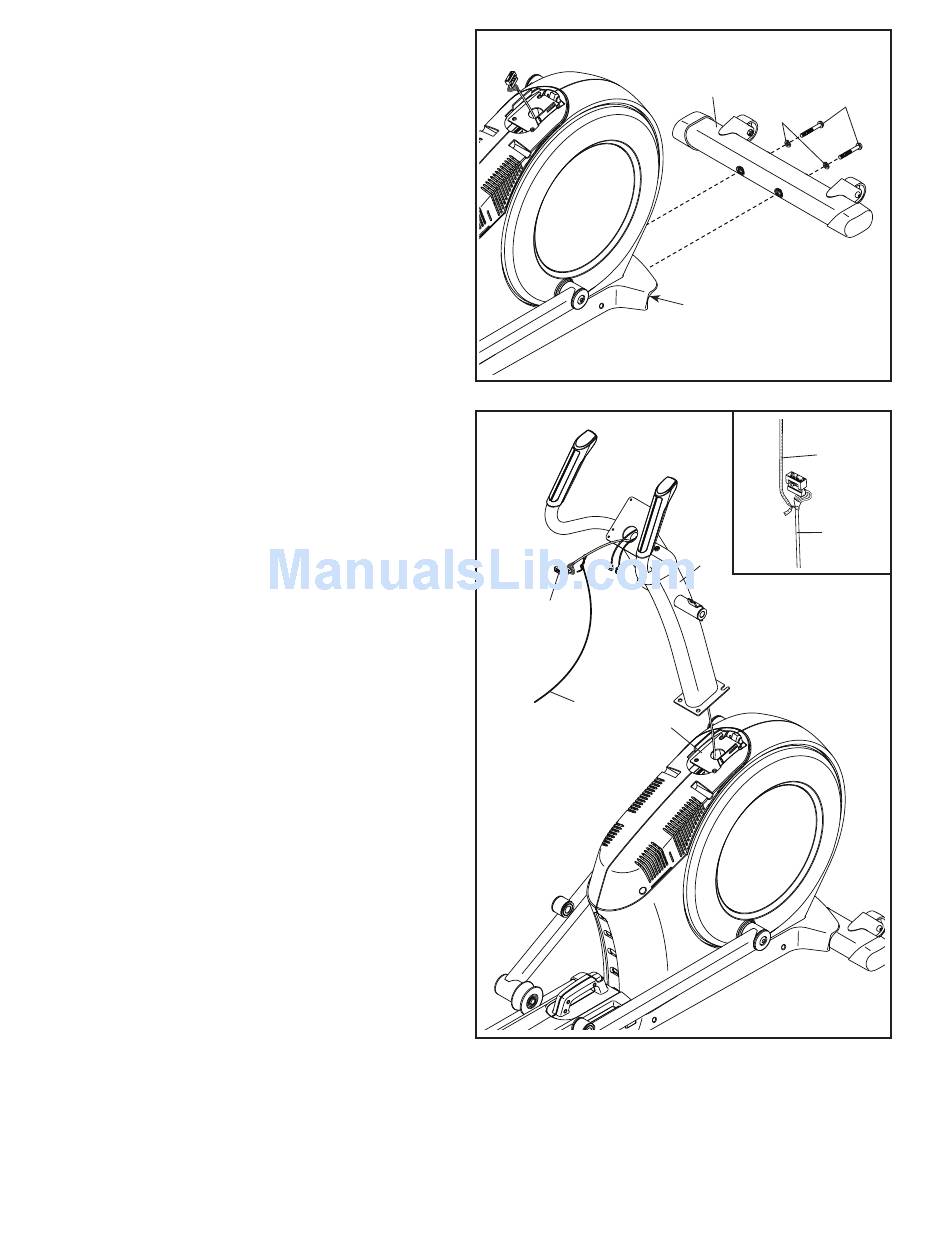 ManualsLib.com