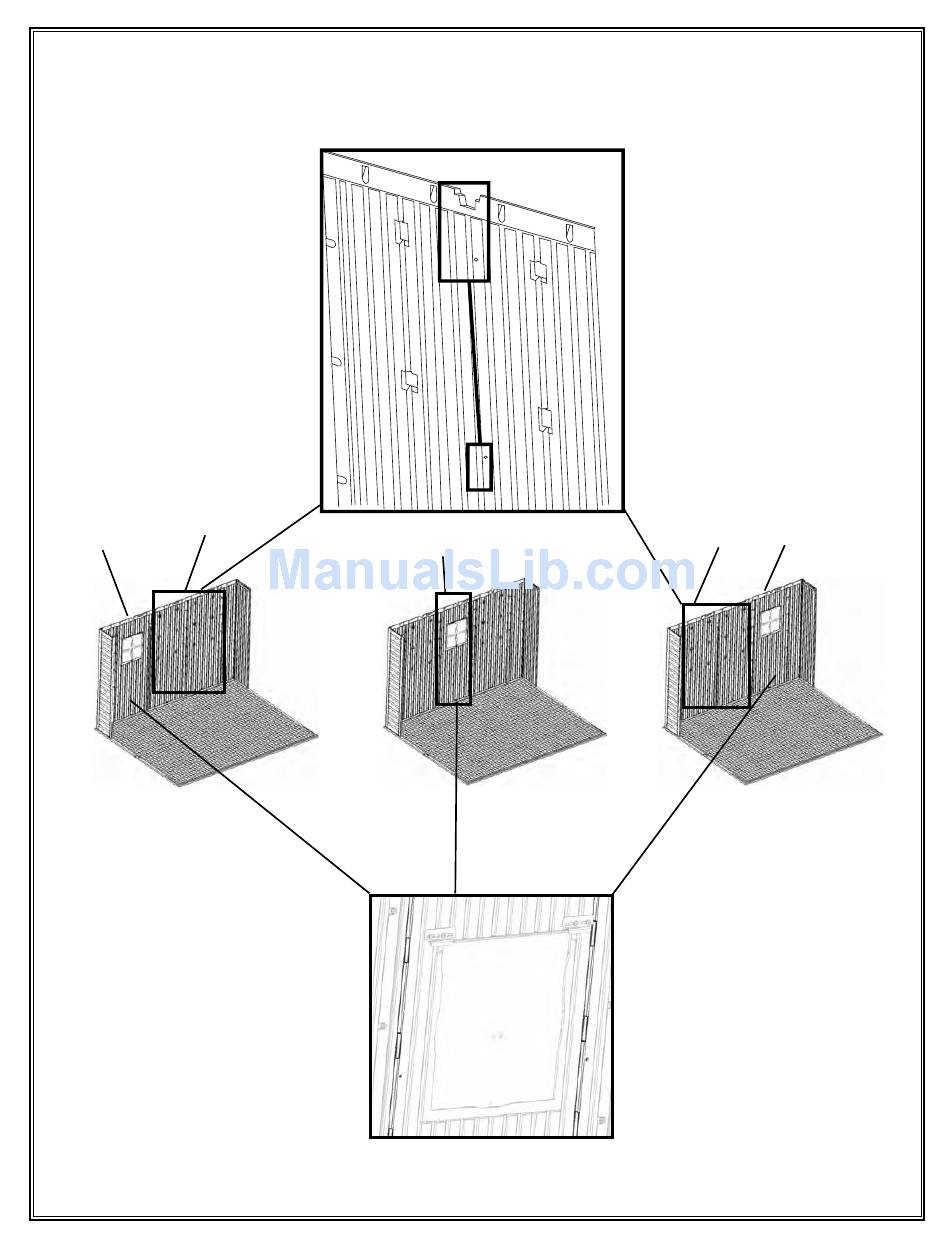 ManualsLib.com