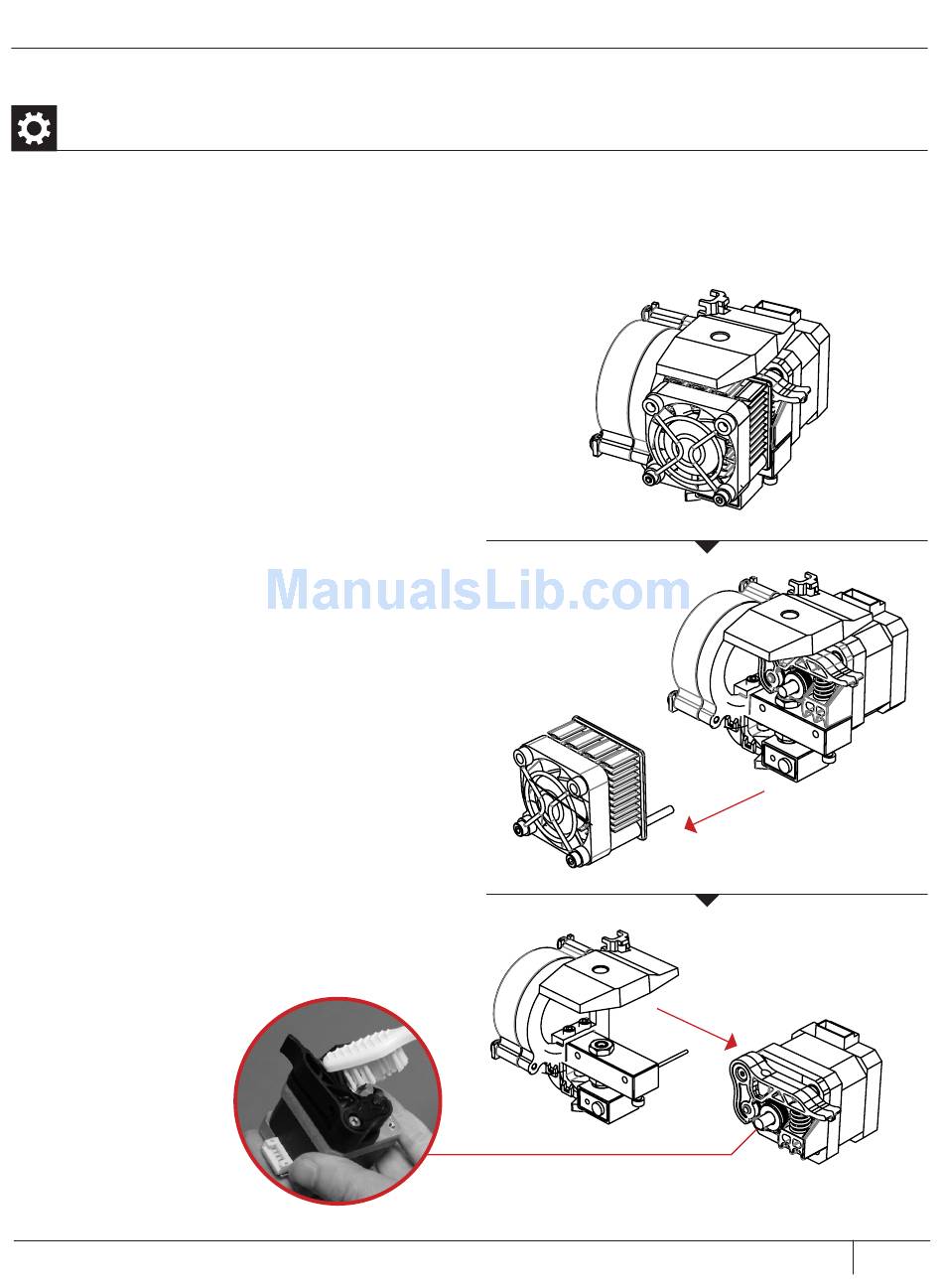 ManualsLib.com