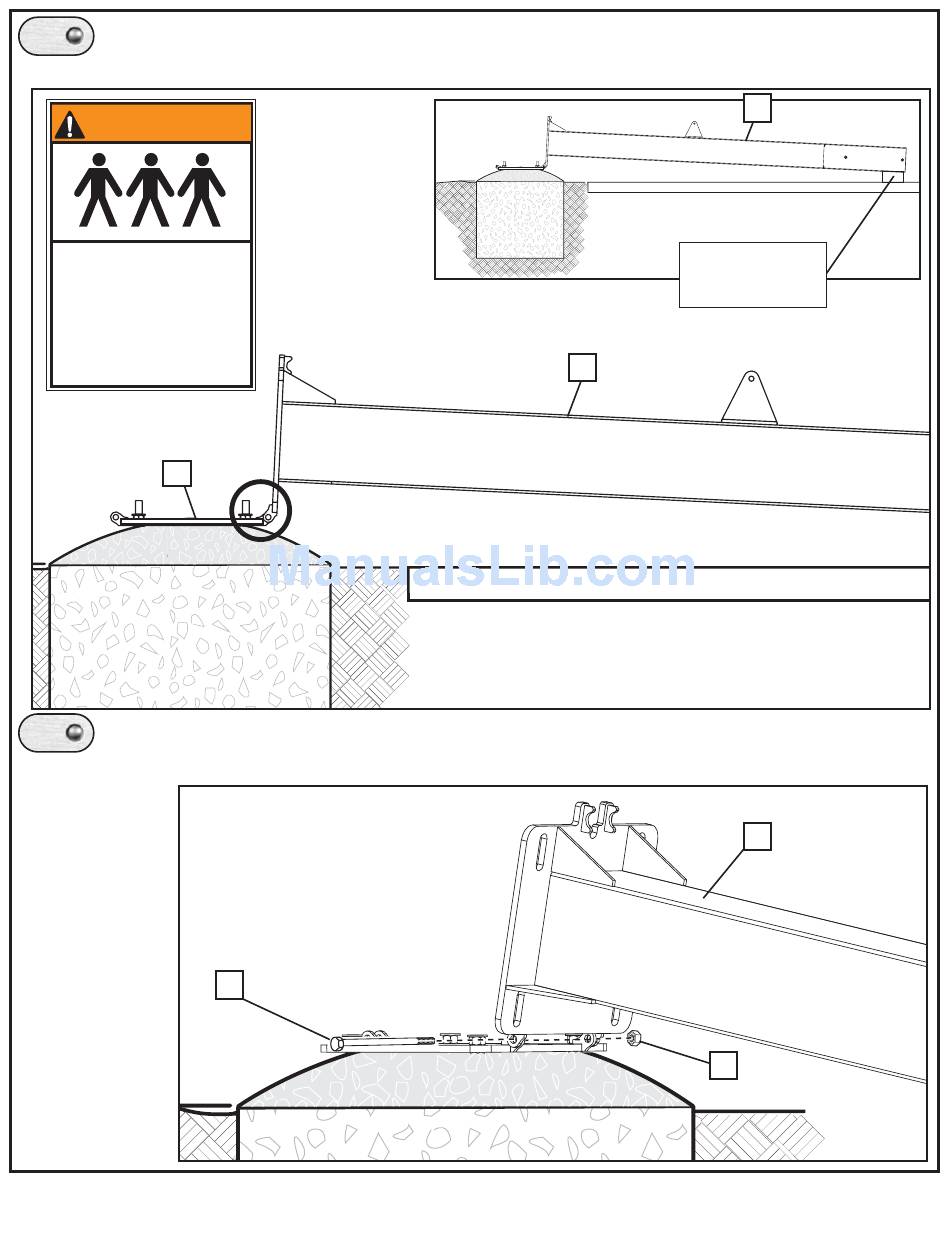 ManualsLib.com