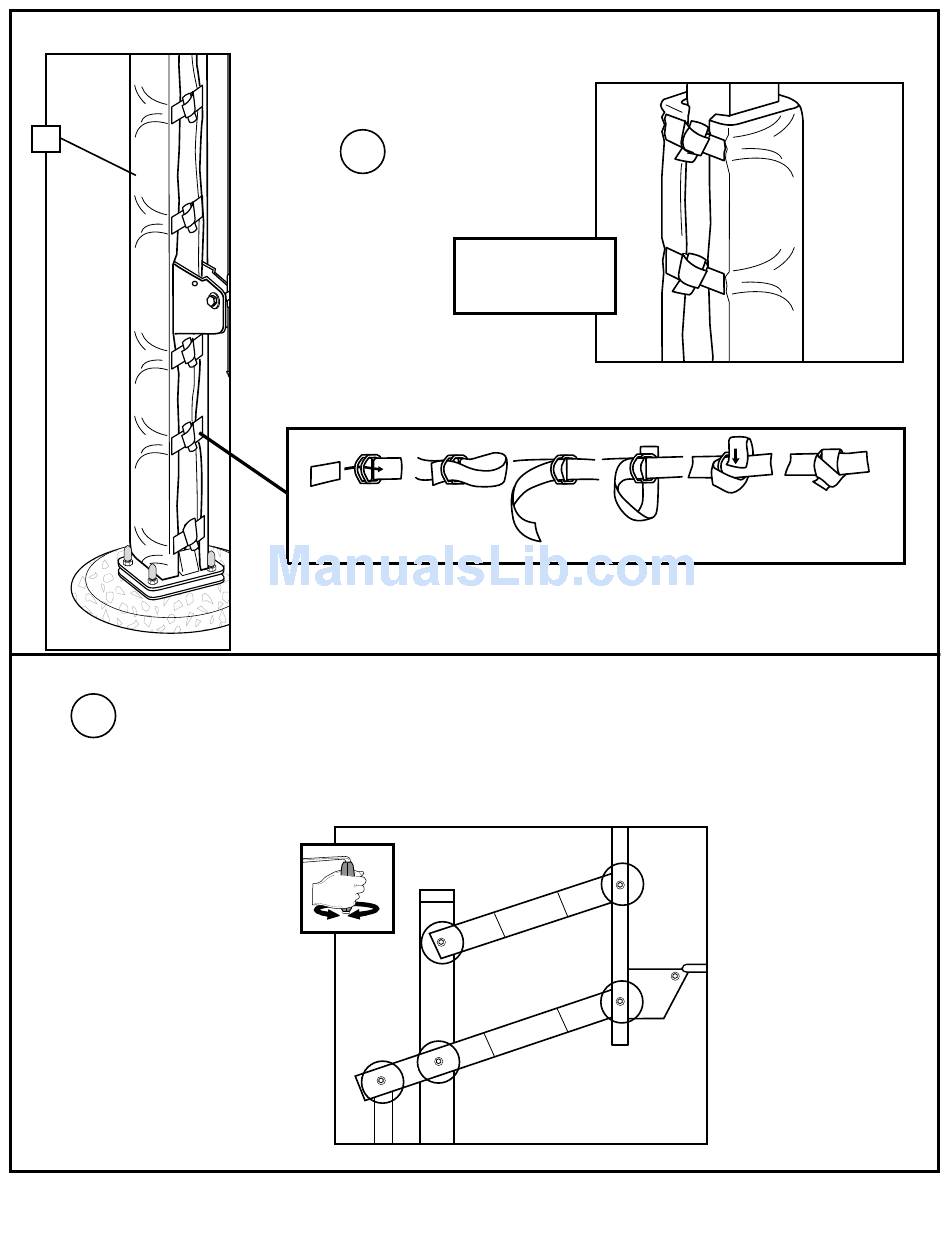 ManualsLib.com