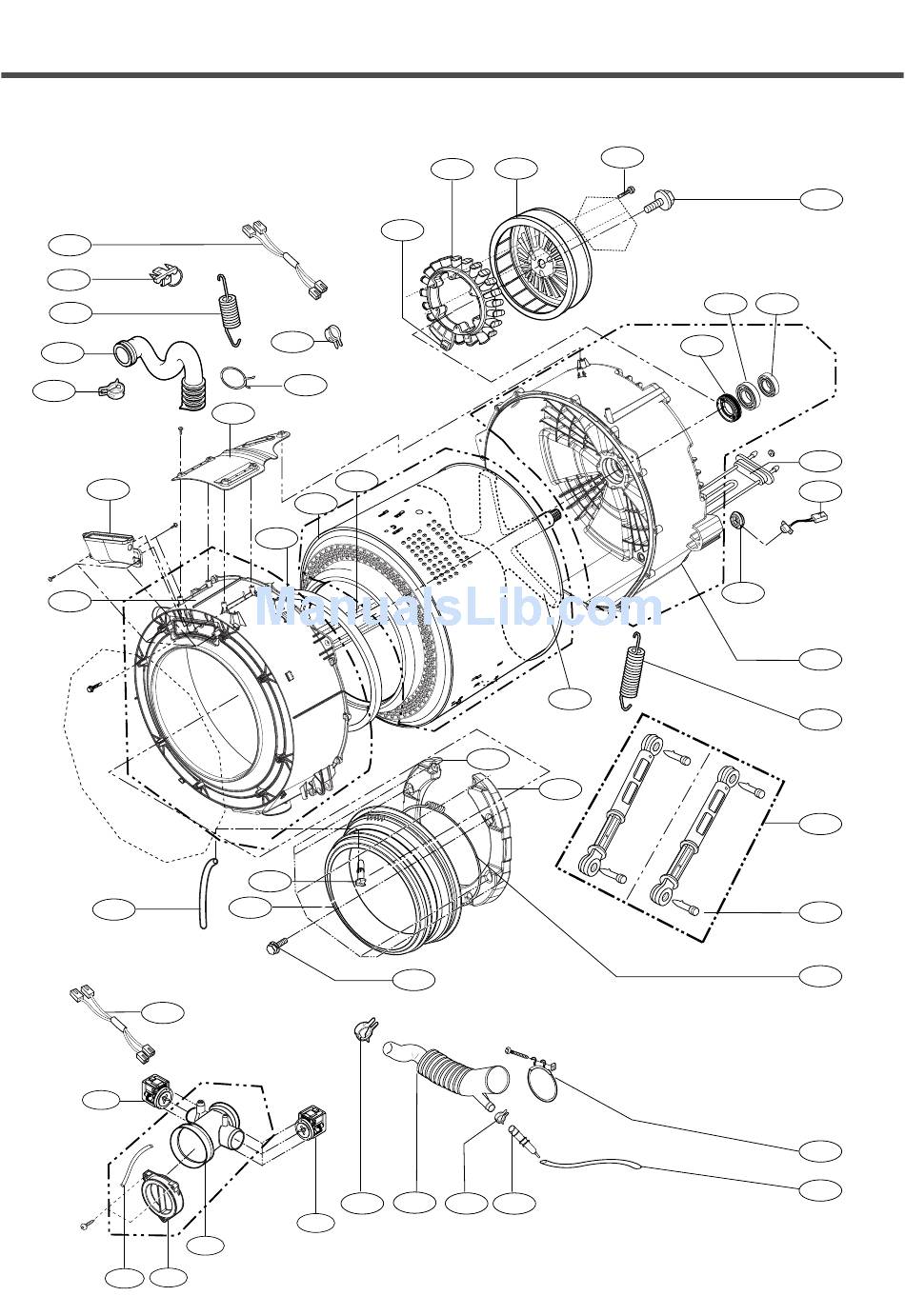 ManualsLib.com