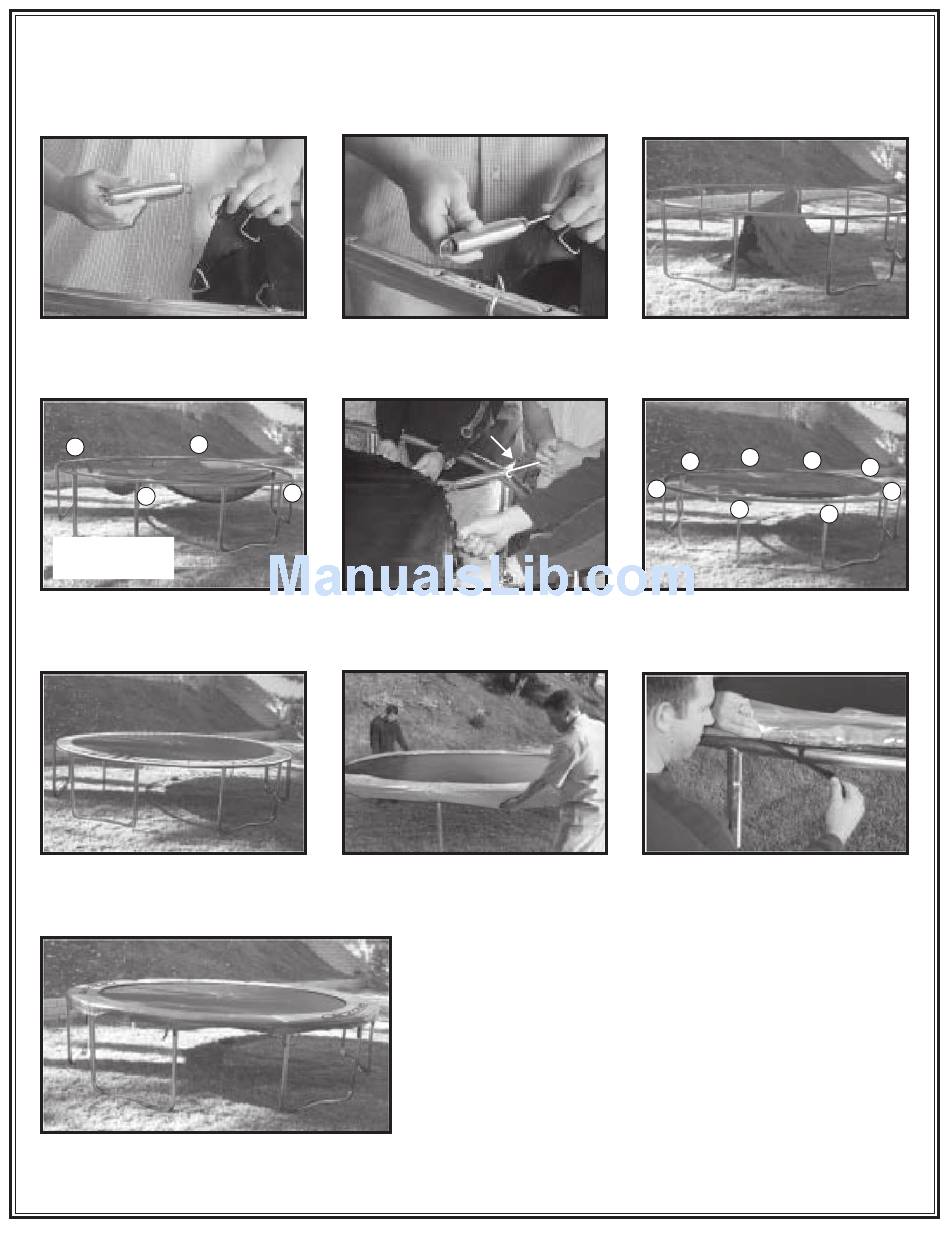 ManualsLib.com