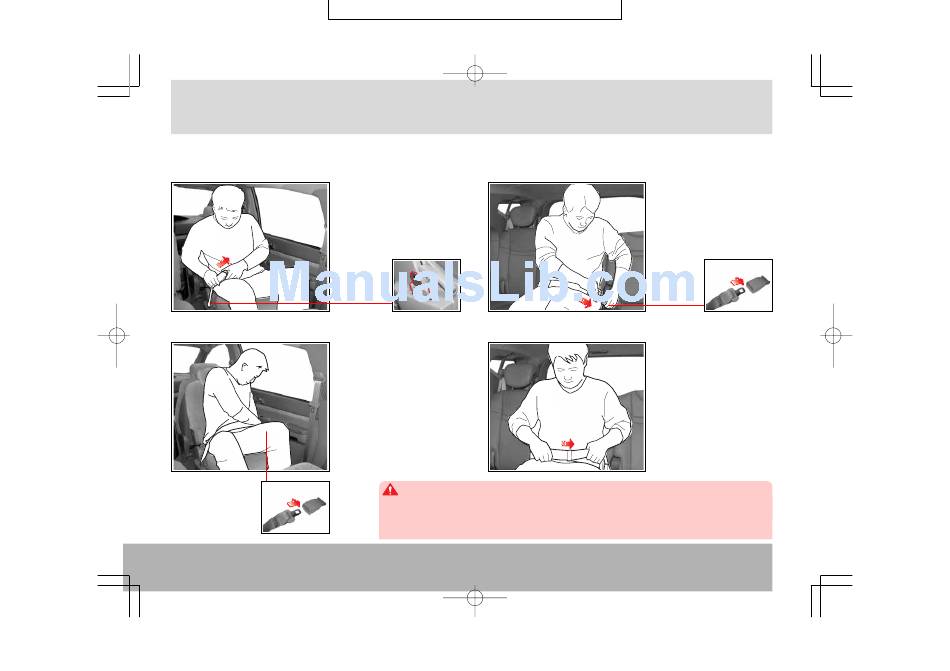 ManualsLib.com