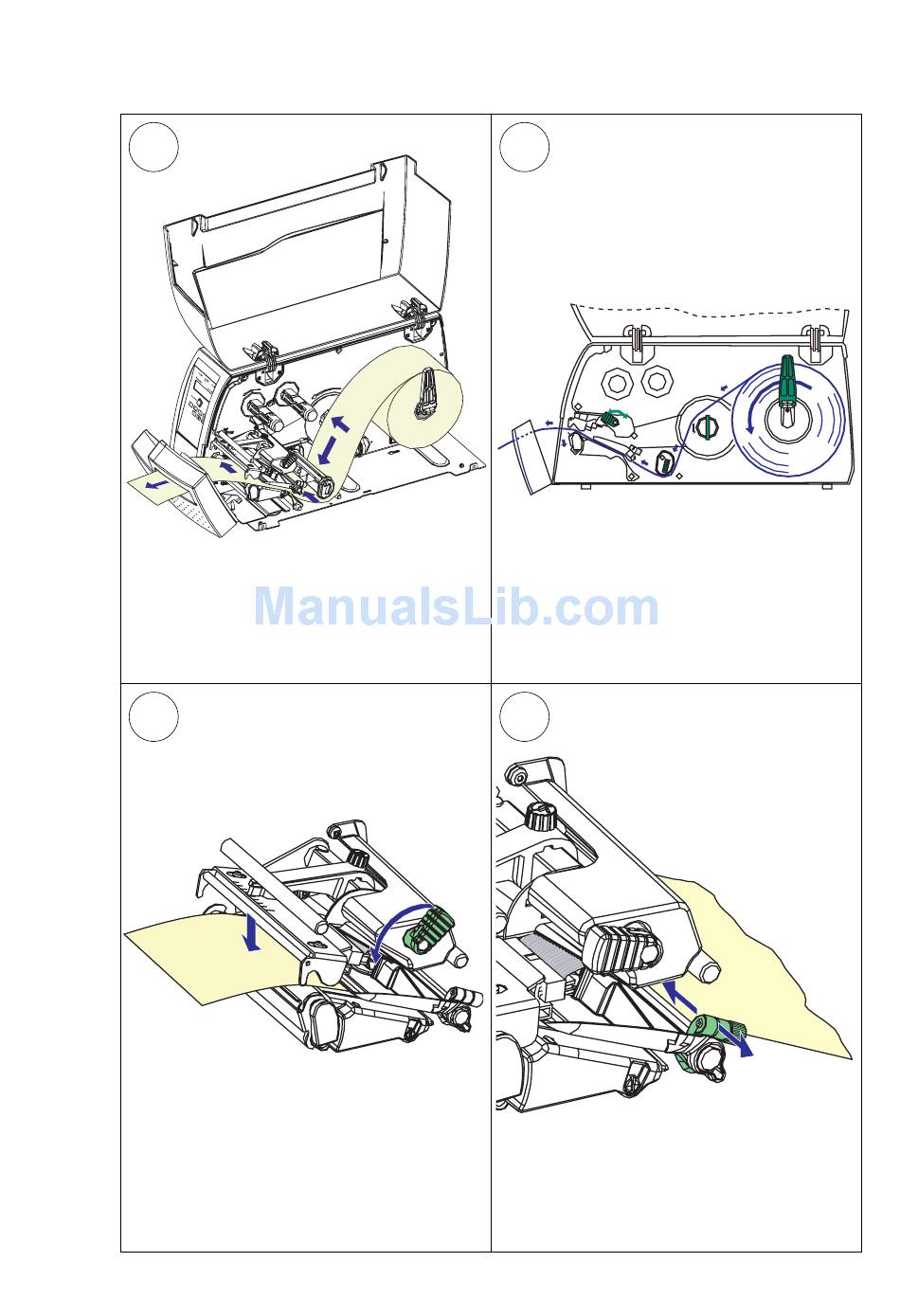 ManualsLib.com