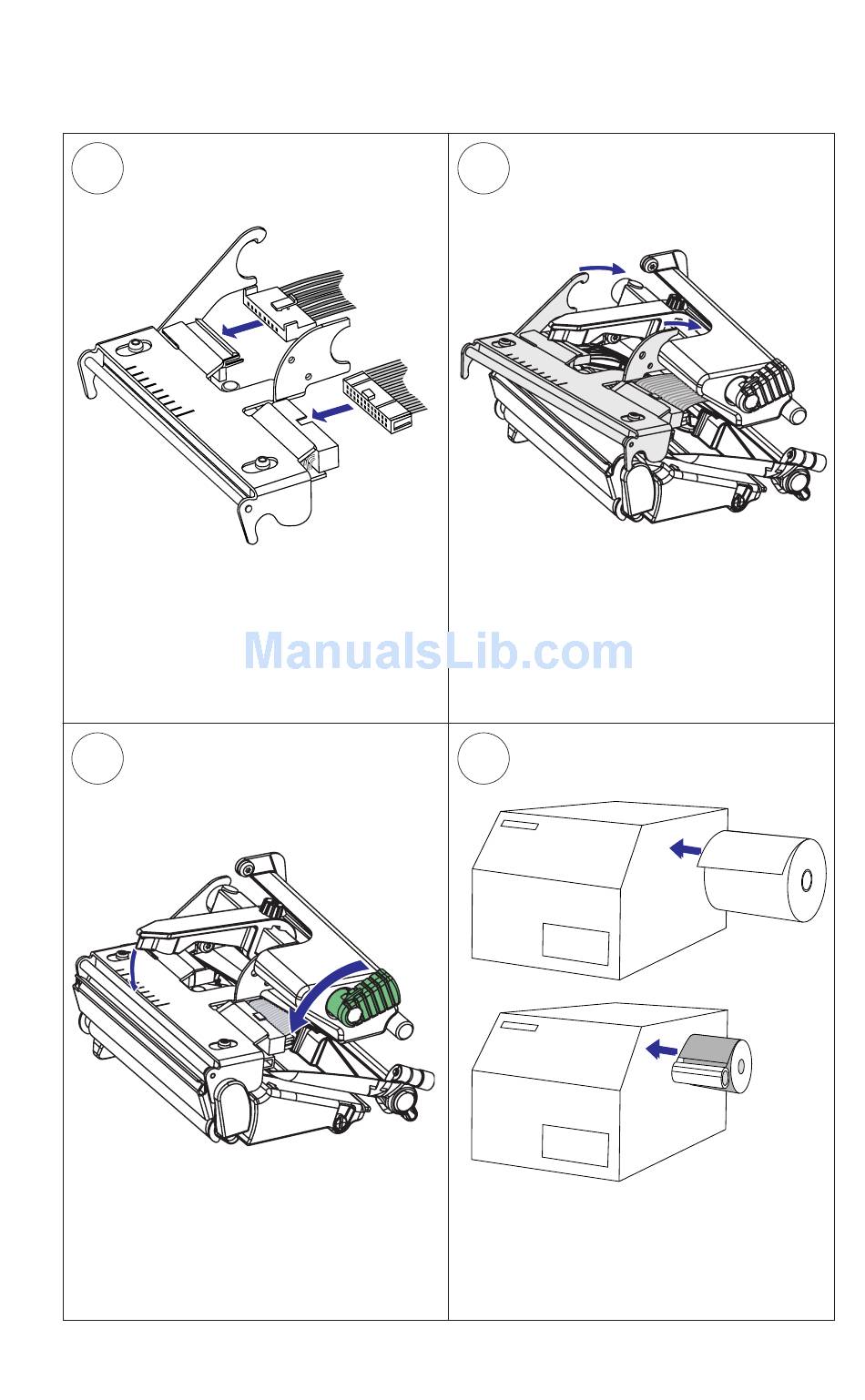 ManualsLib.com