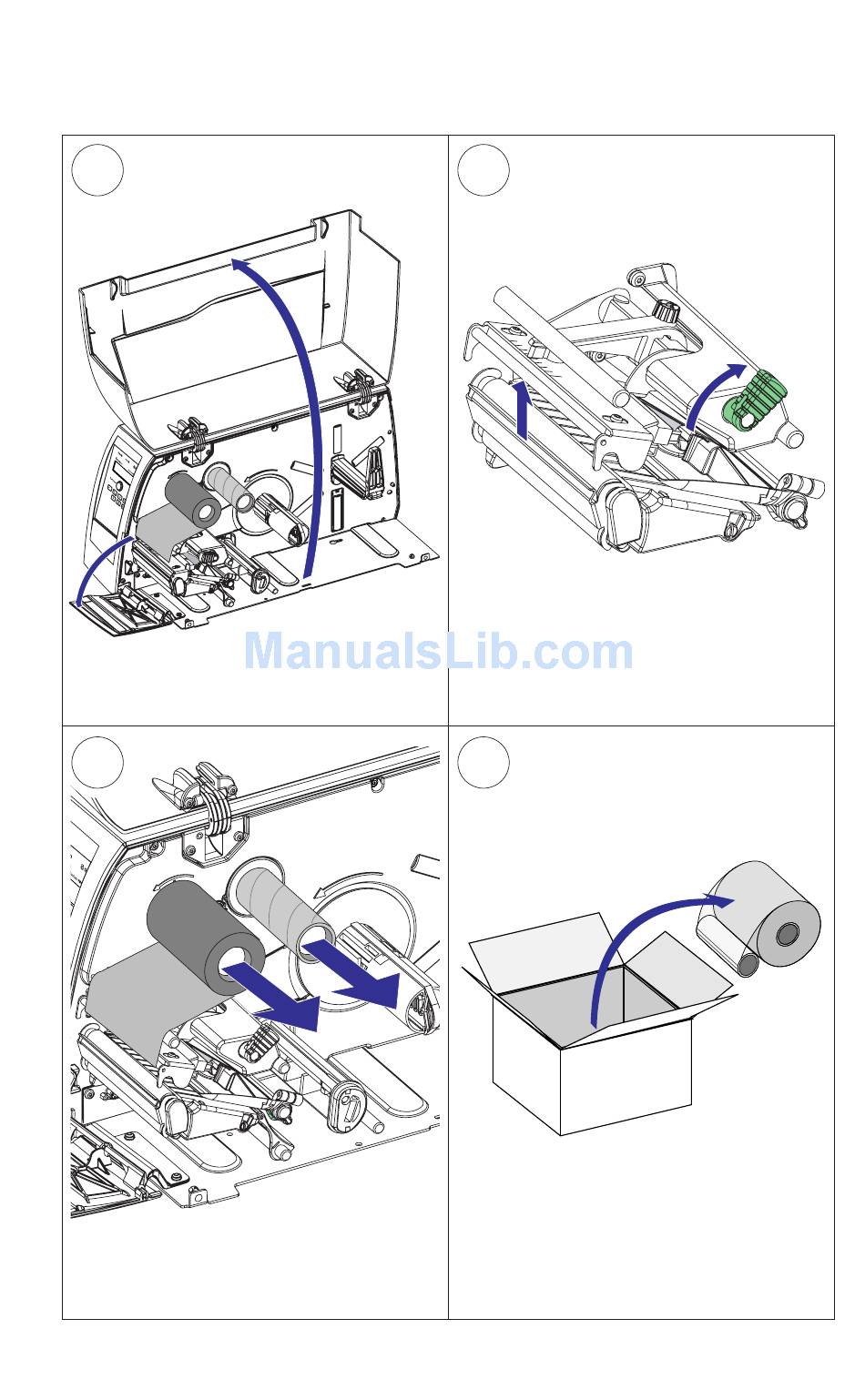 ManualsLib.com