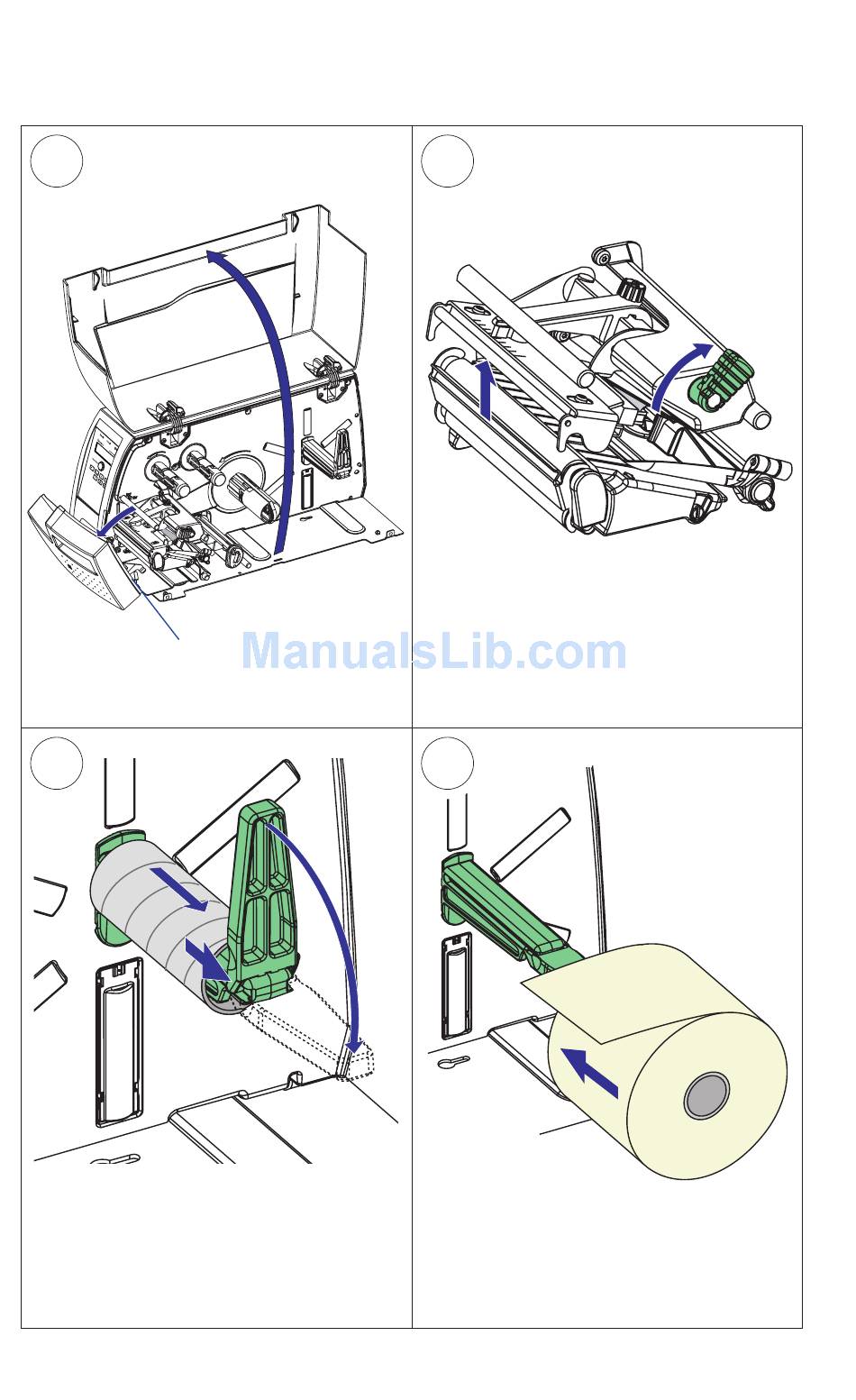 ManualsLib.com