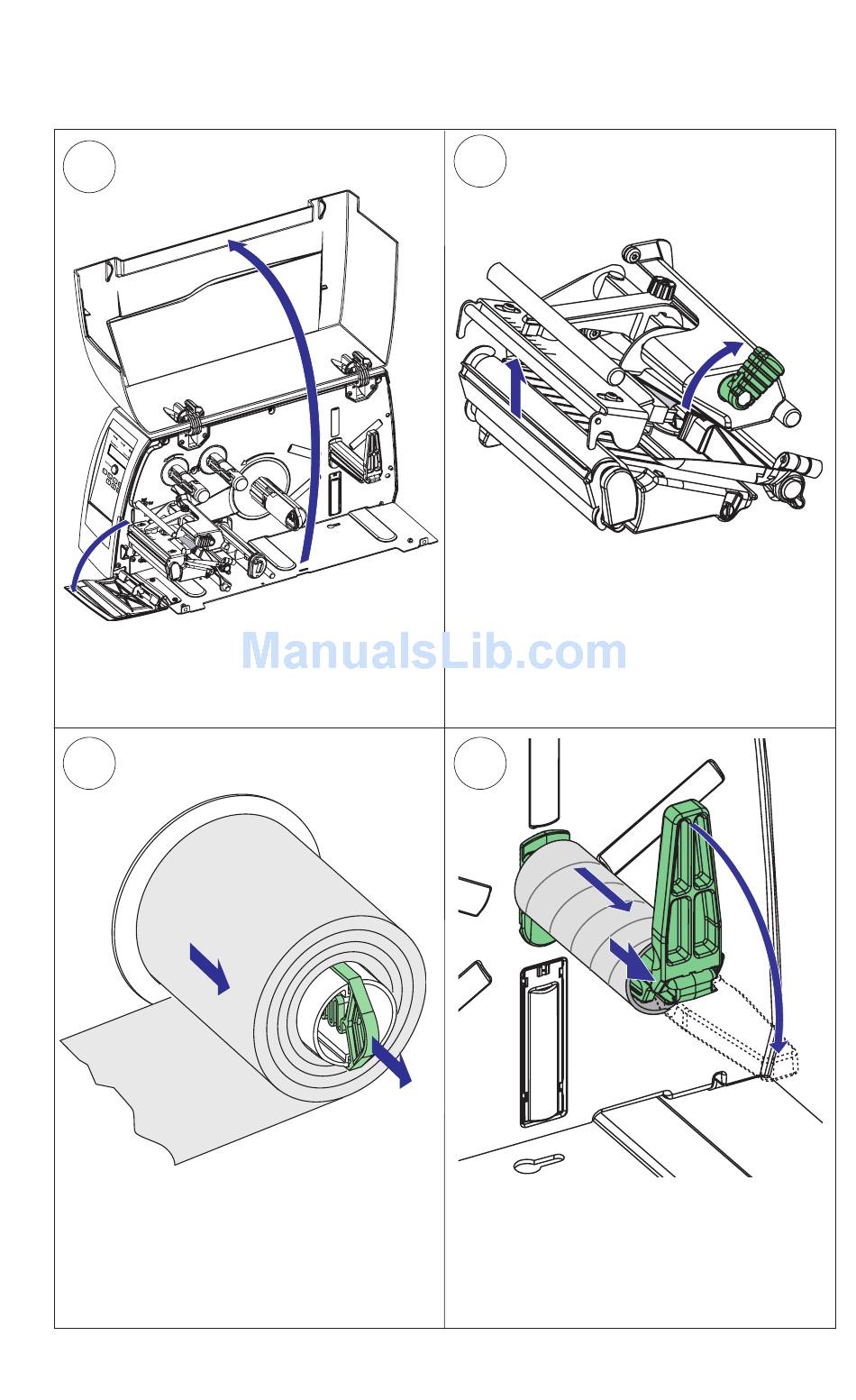 ManualsLib.com