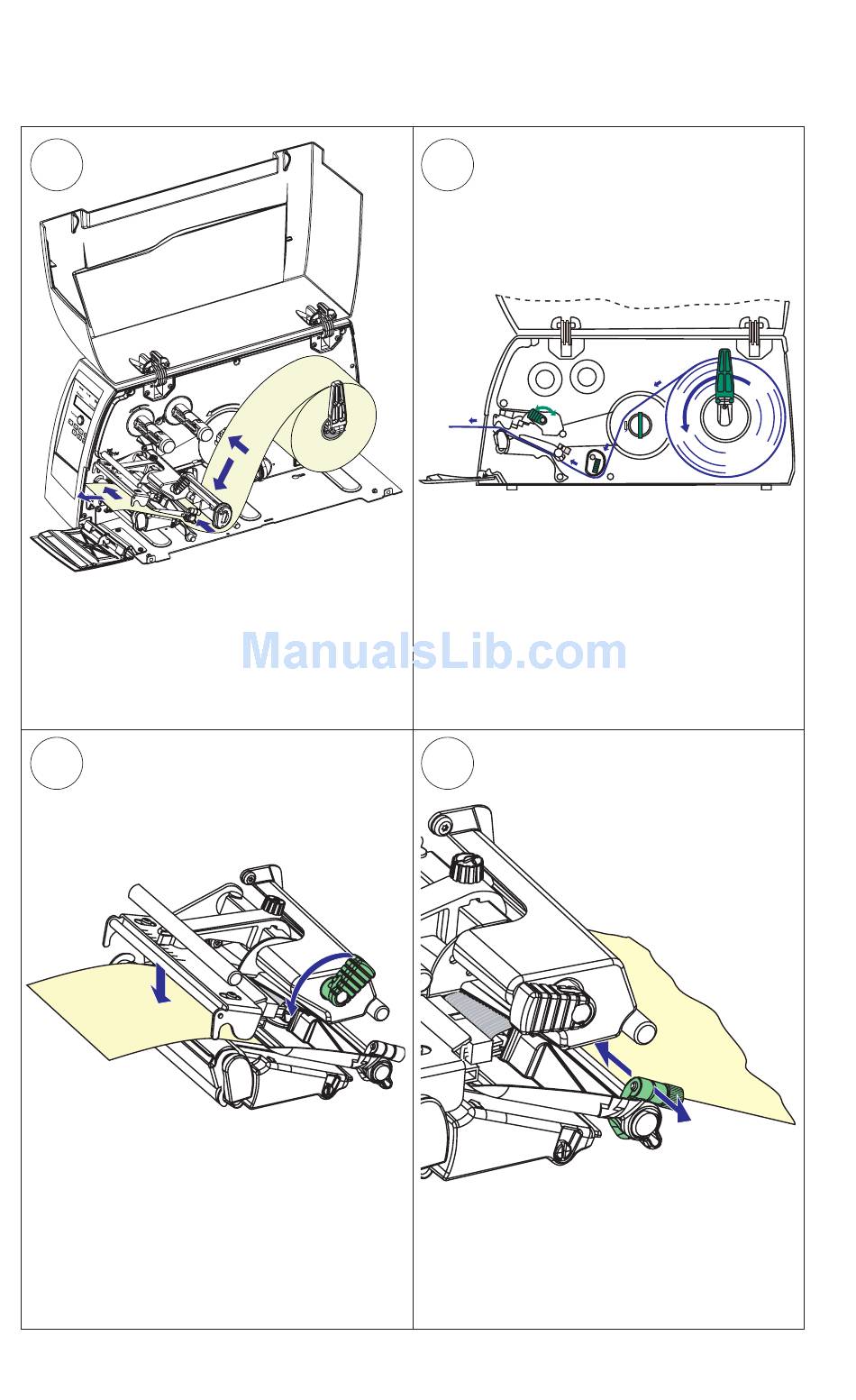 ManualsLib.com