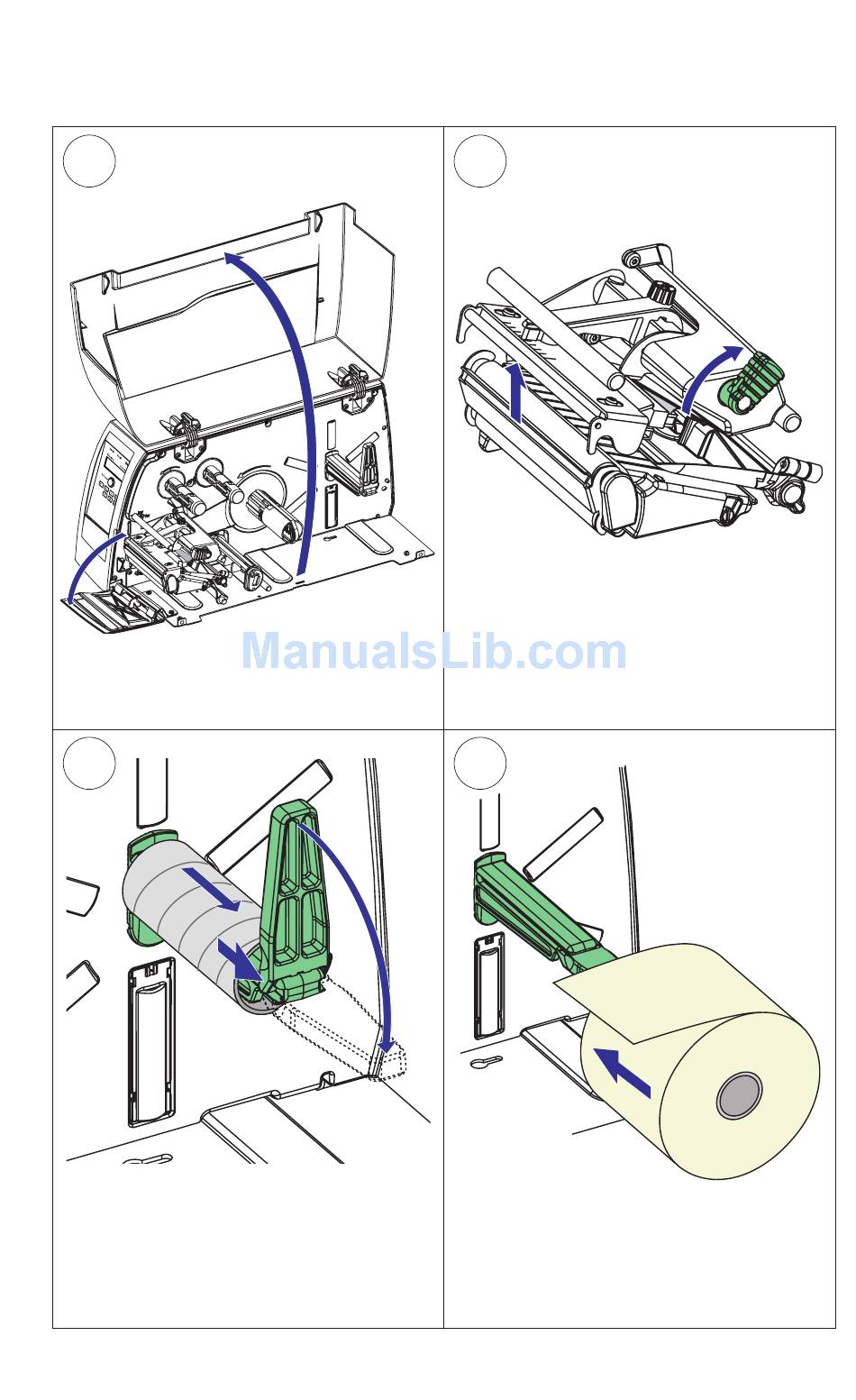 ManualsLib.com