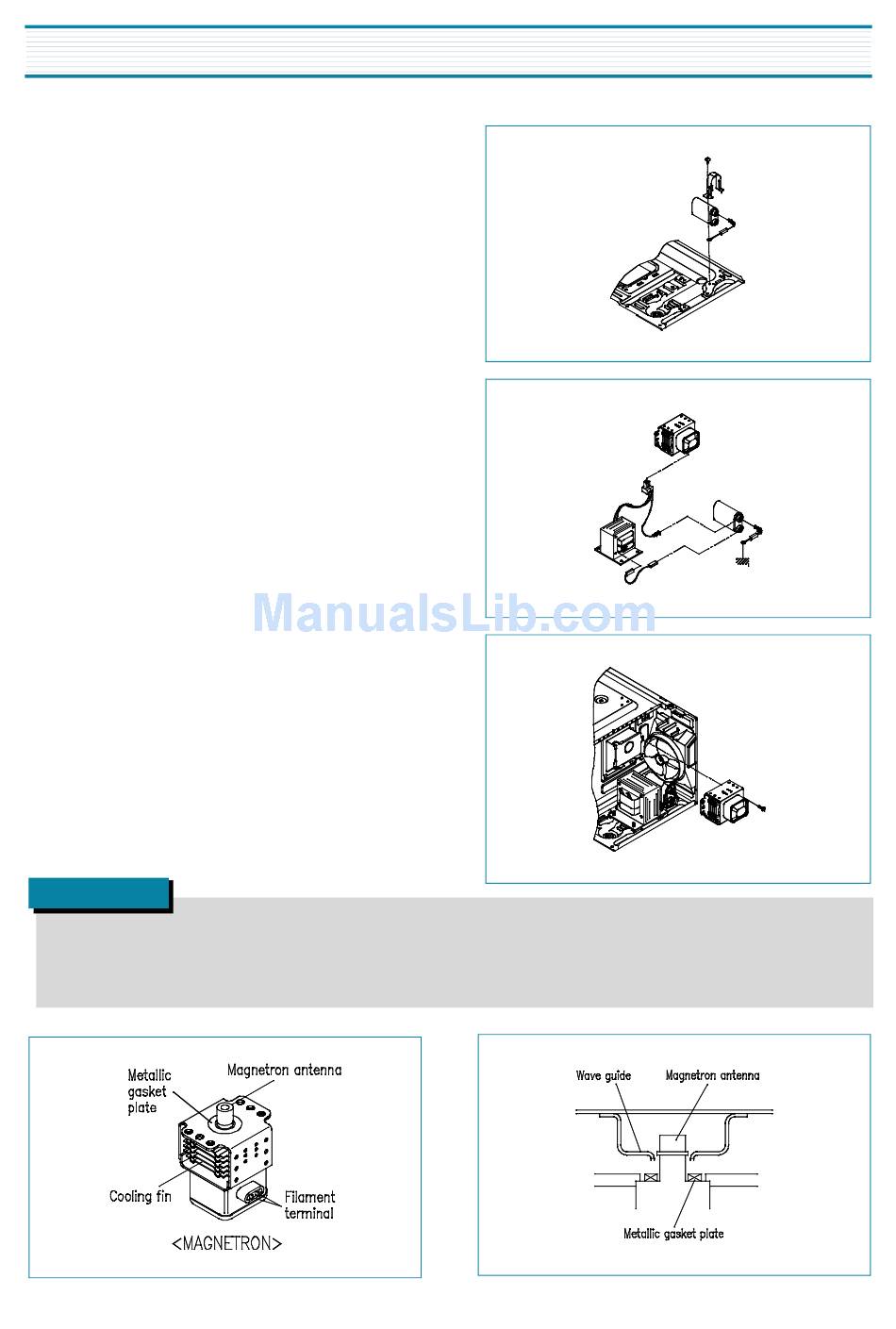 ManualsLib.com

Metallic gasket plate

Magnetron antenna

Cooling fin

Filament terminal

<MAGNETRON>

Wave guide

Magnetron antenna

Metallic gasket plate