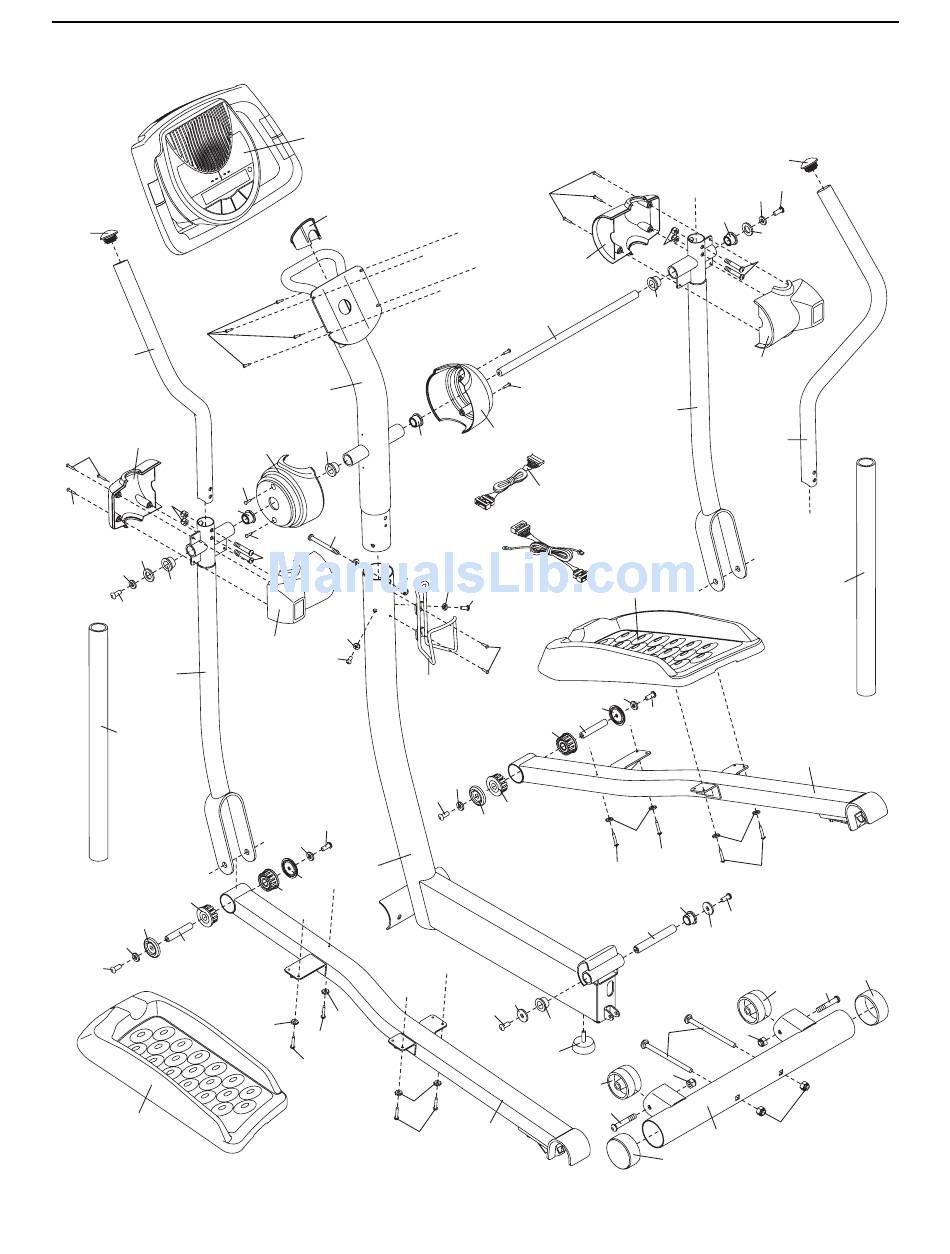 ManualsLib.com