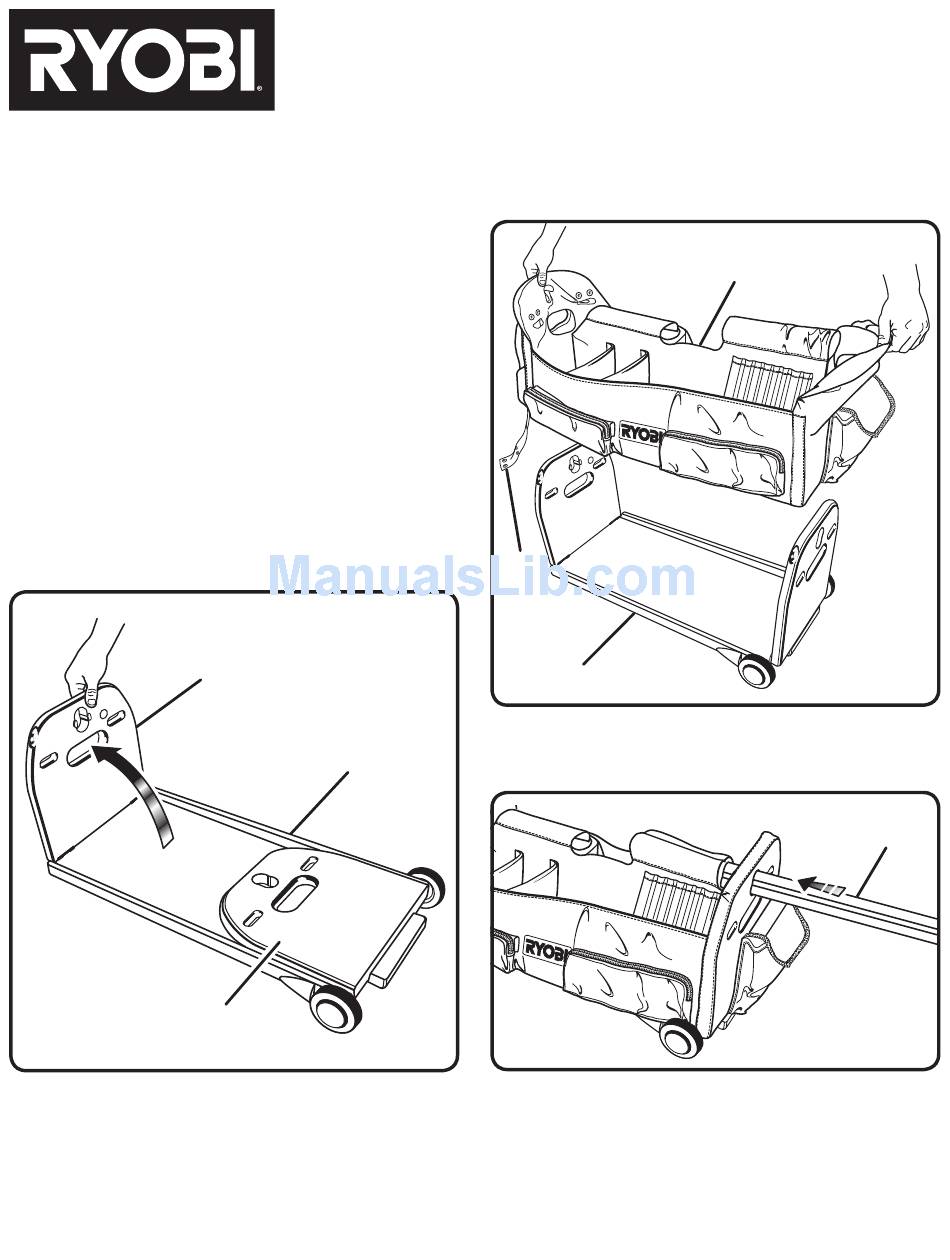 RYOBI

RYOBI

ManualsLib.com

RYOBI