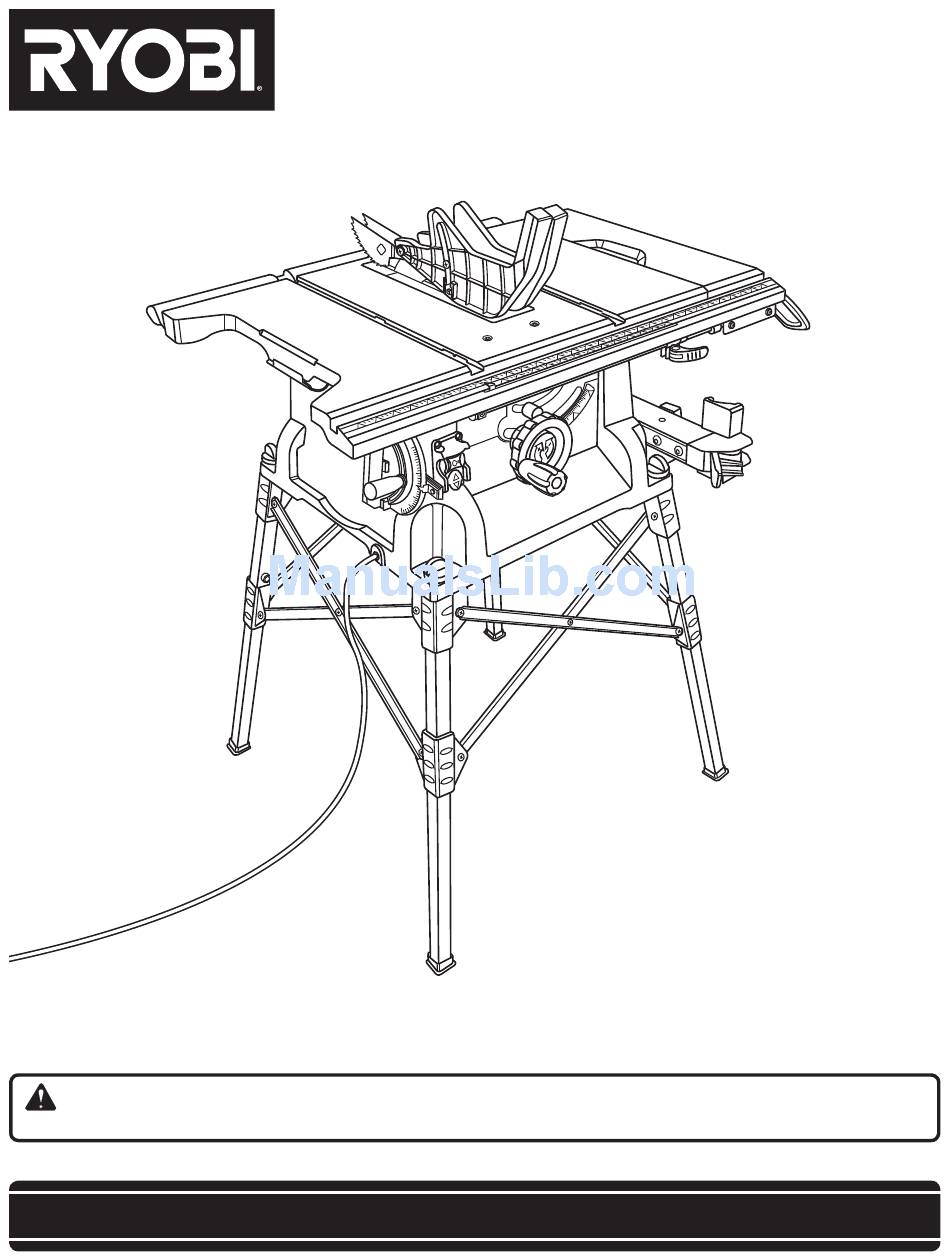 RYOBI

ManualsLib.com