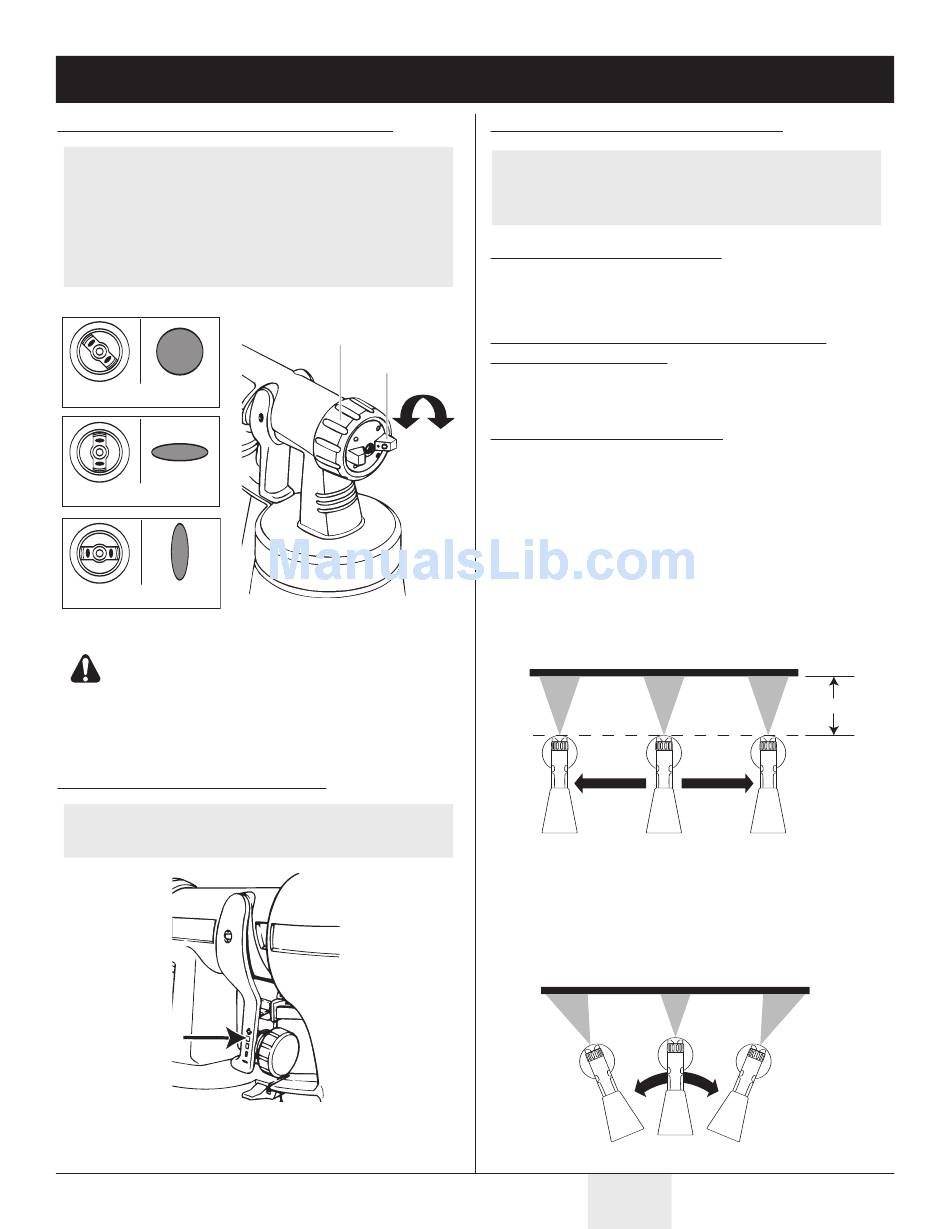 ManualsLib.com