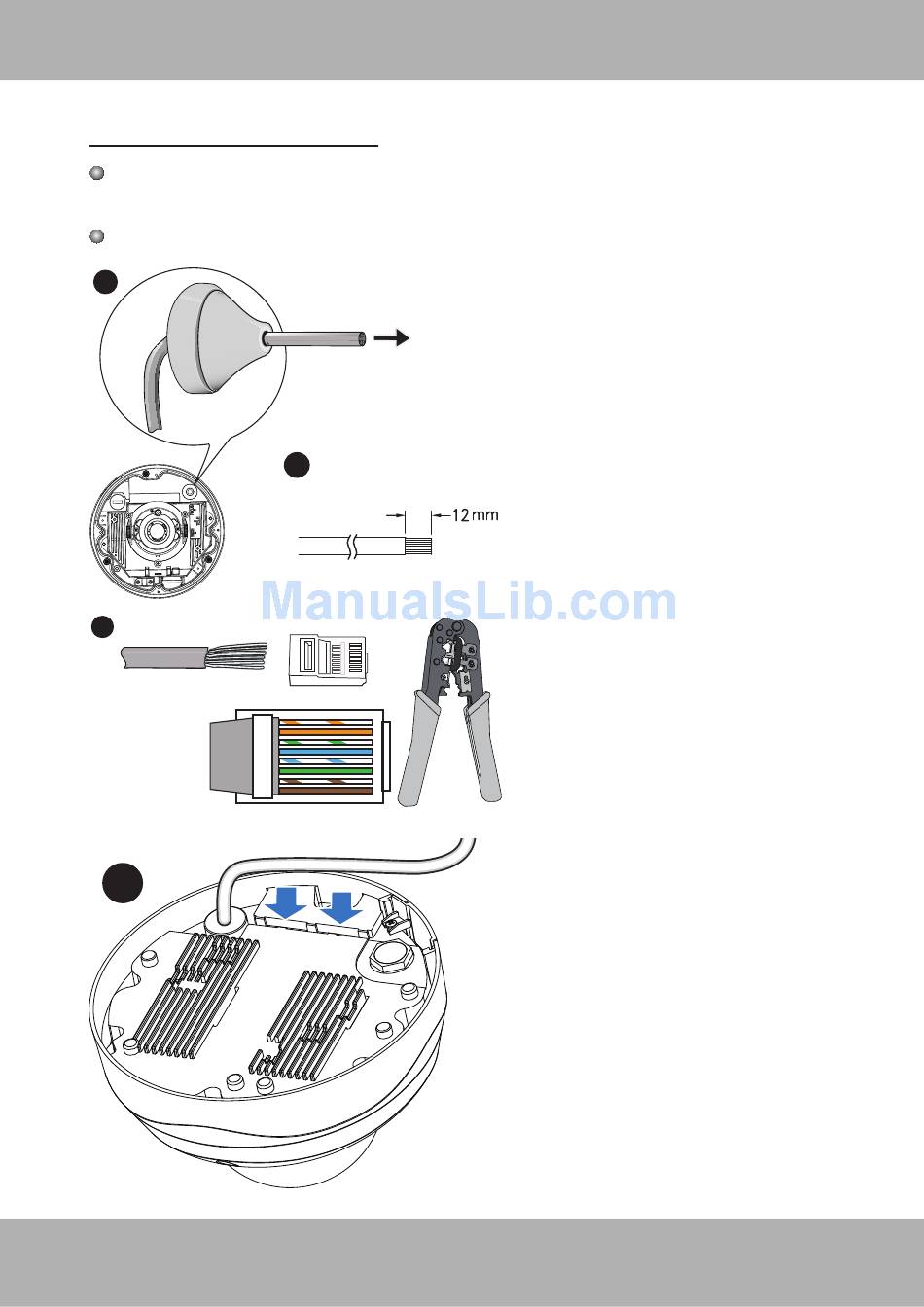 12 mm

ManualsLib.com