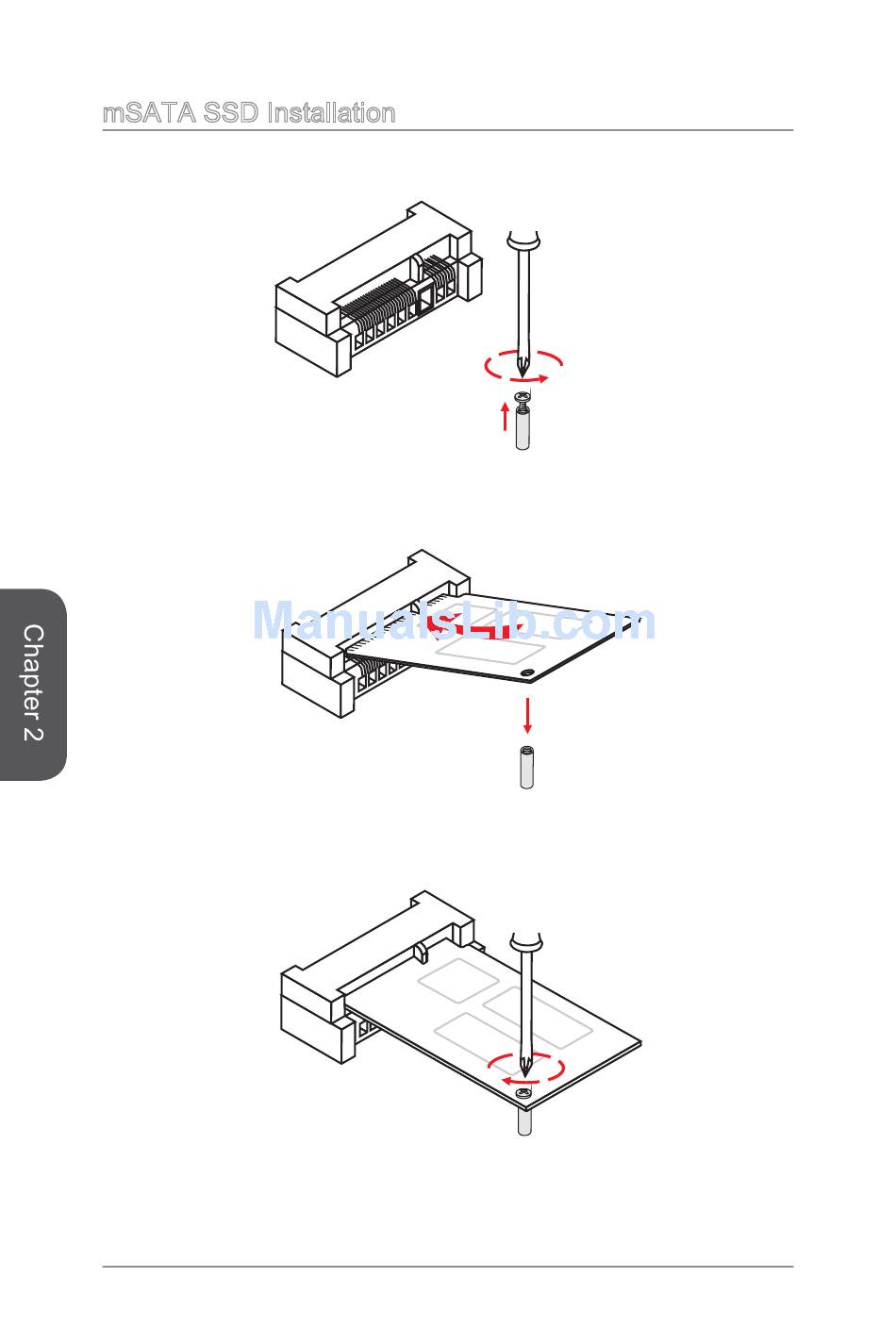 mSATA SSD Installation

ManualsLib.com

Chapter 2