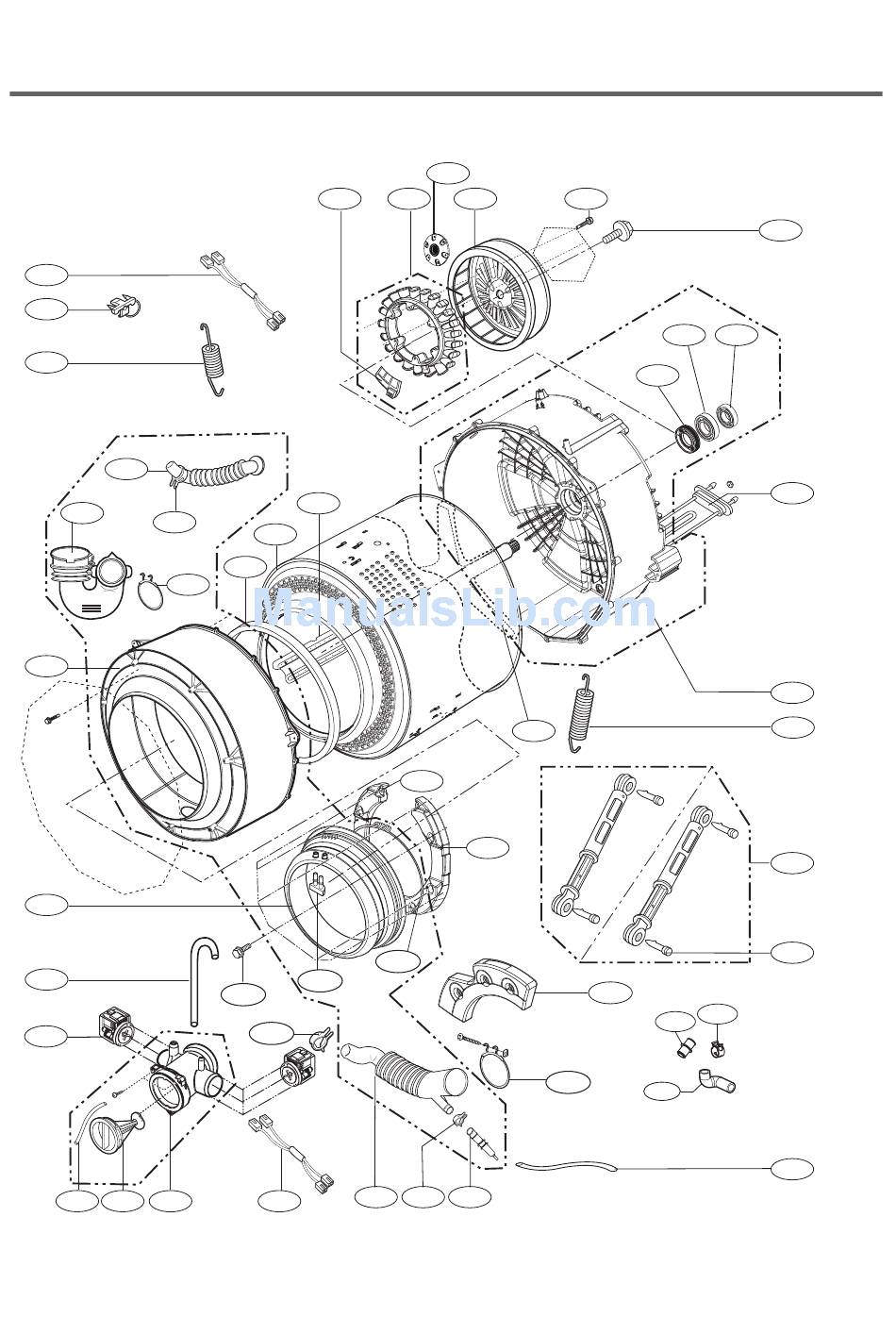 ManualsLib.com