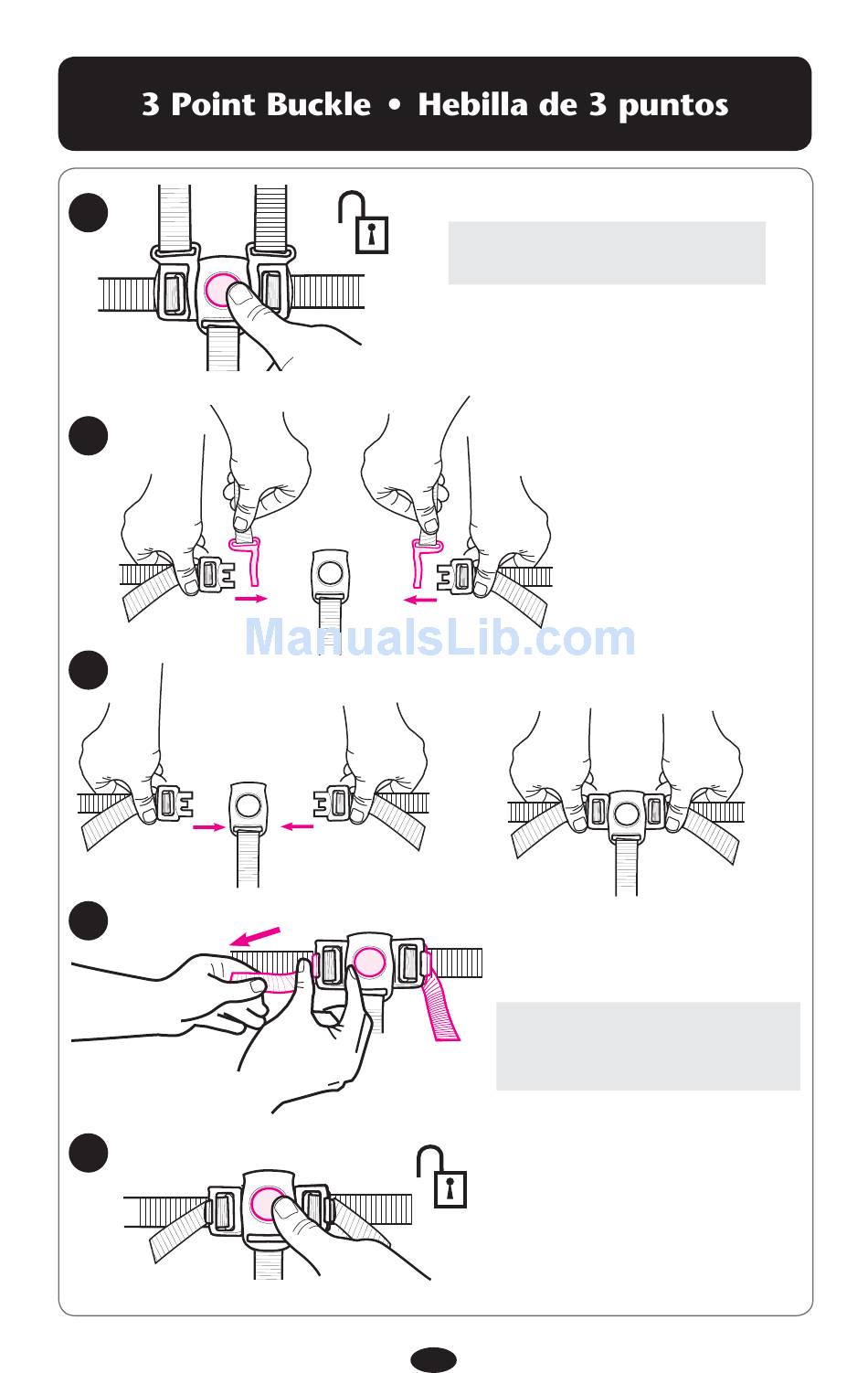 3 Point Buckle • Hebilla de 3 puntos

ManualsLib.com