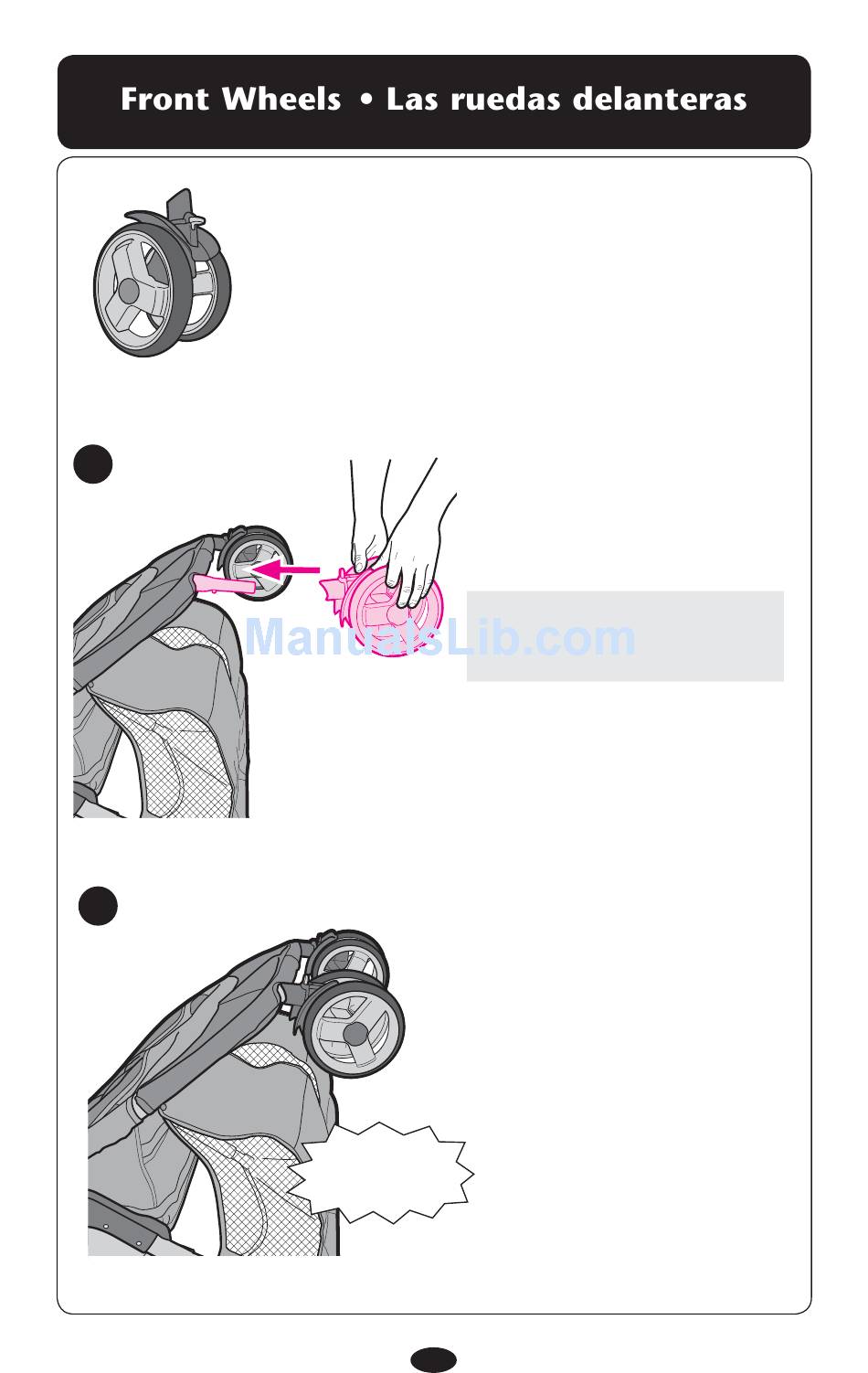 Front Wheels • Las ruedas delanteras

ManualsLib.com