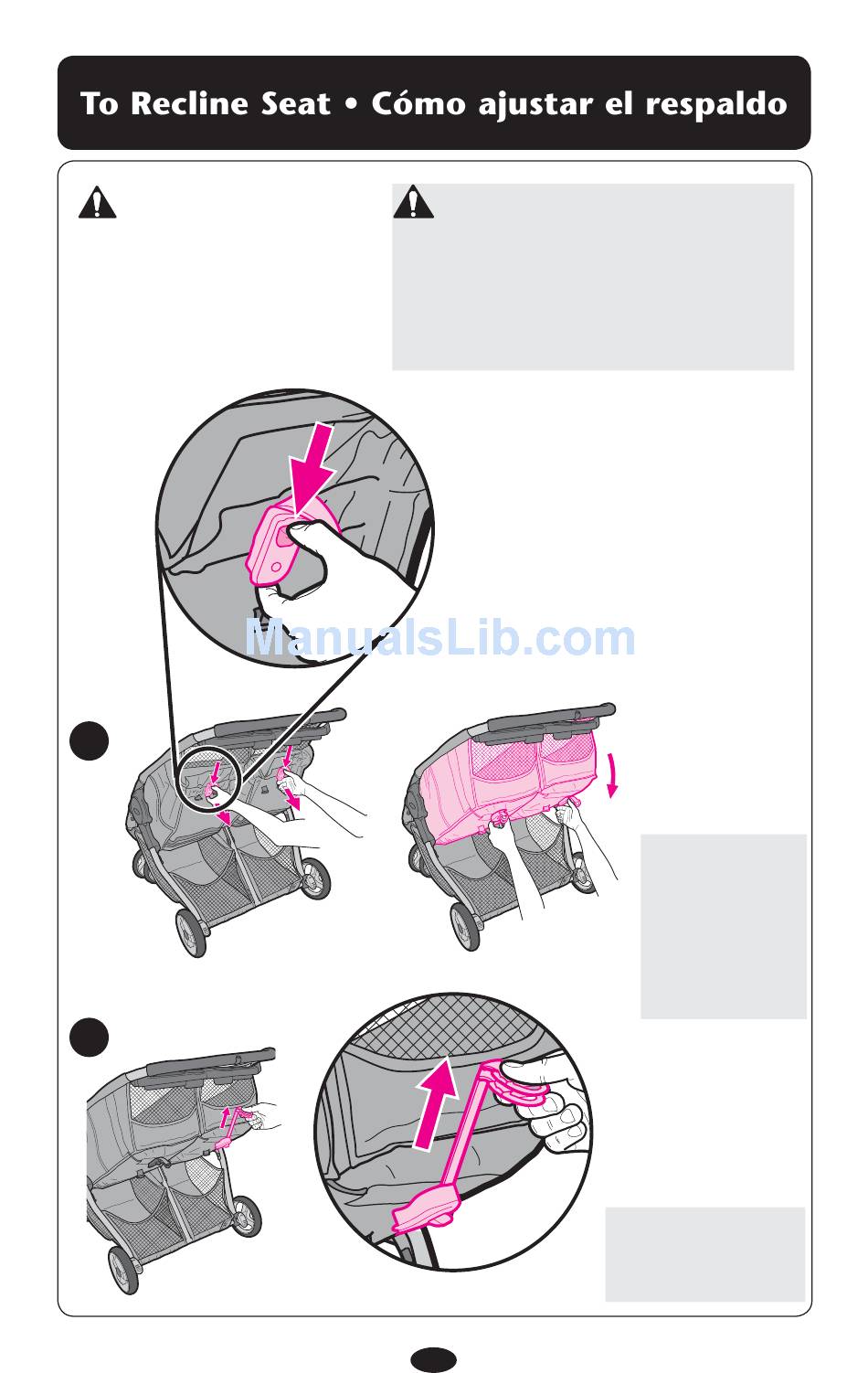 To Recline Seat • Cómo ajustar el respaldo

ManualsLib.com