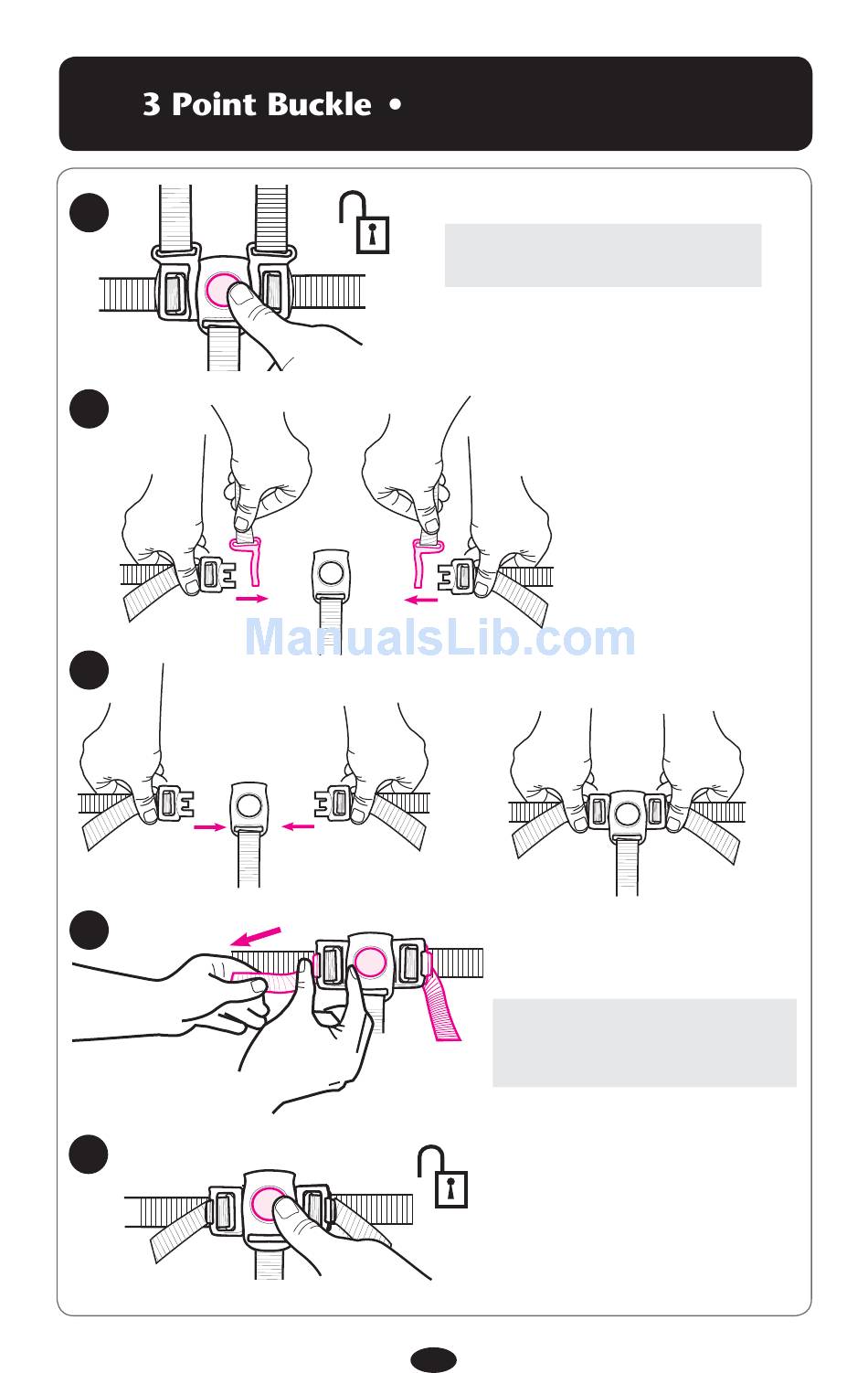 3 Point Buckle •

ManualsLib.com