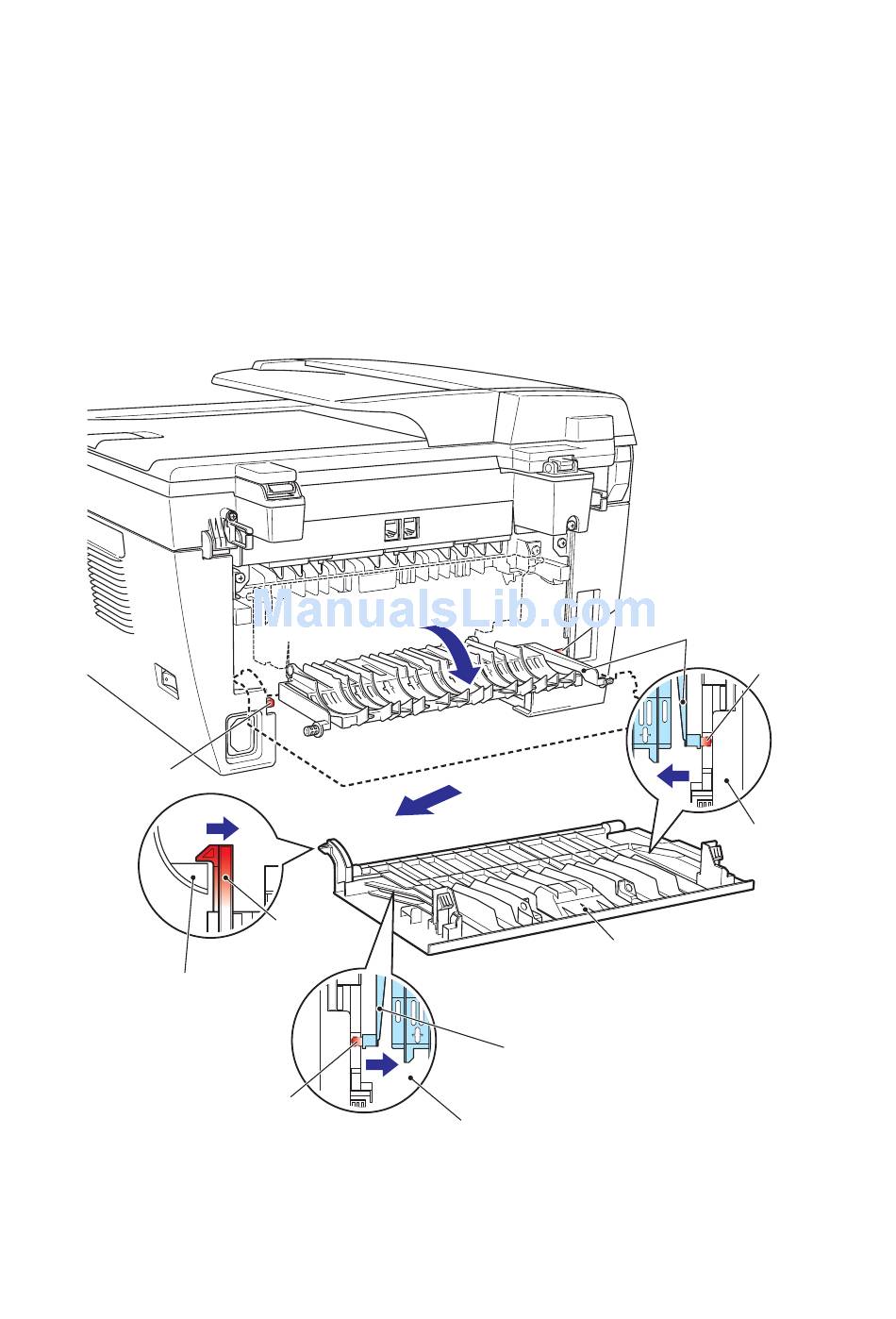 ManualsLib.com