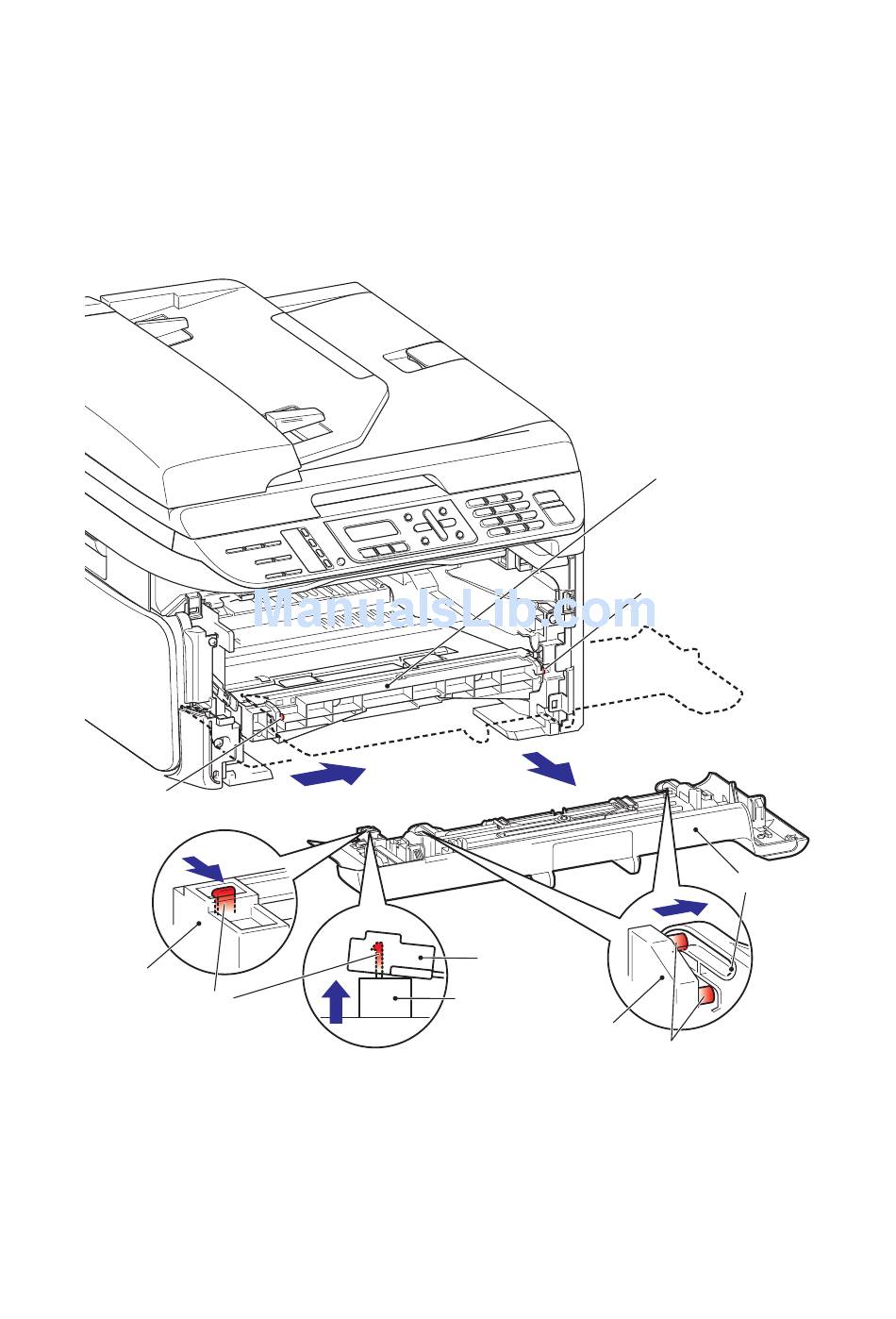 ManualsLib.com