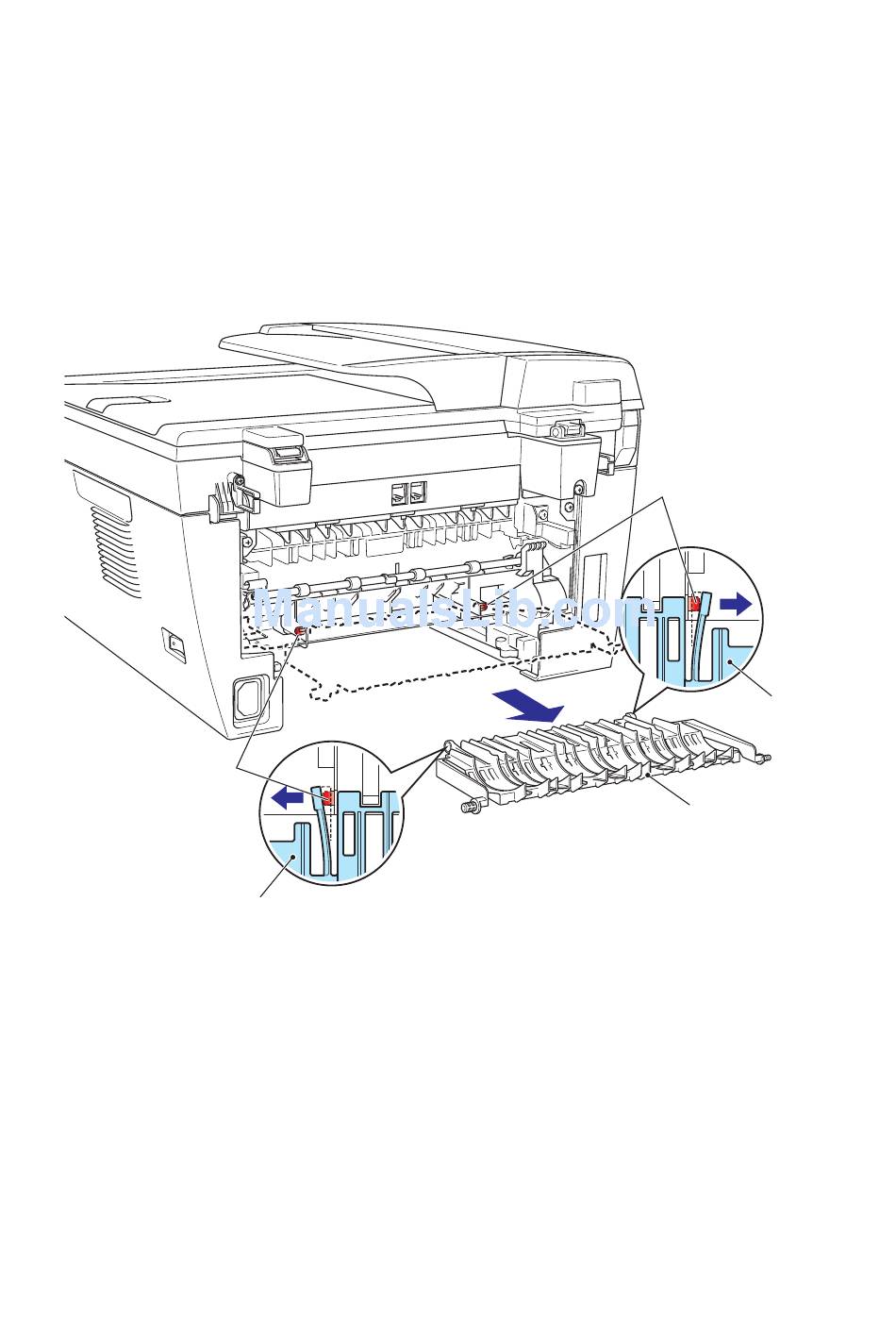 ManualsLib.com