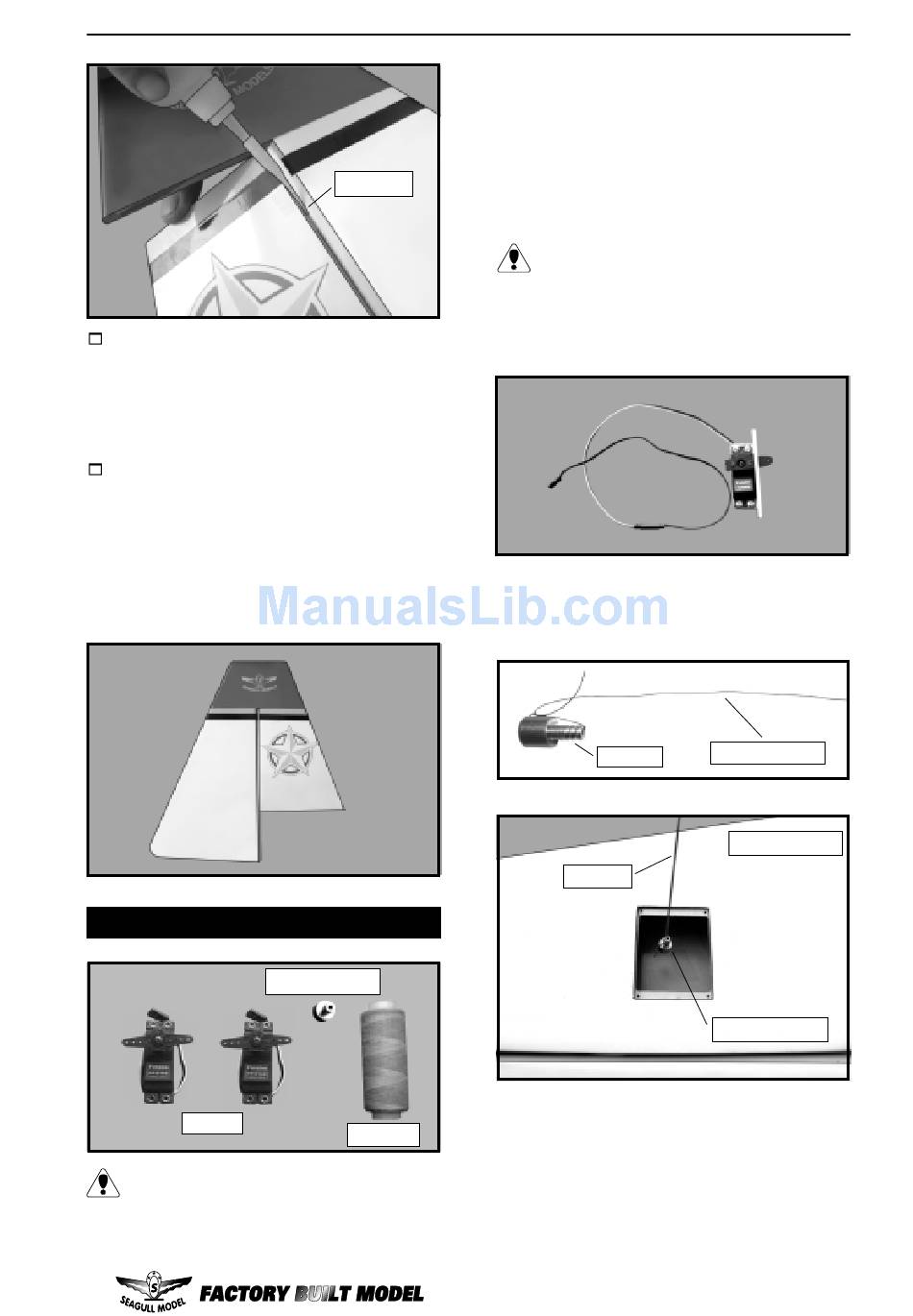 ManualsLib.com

SEAGULL MODEL FACTORY BUILT MODEL