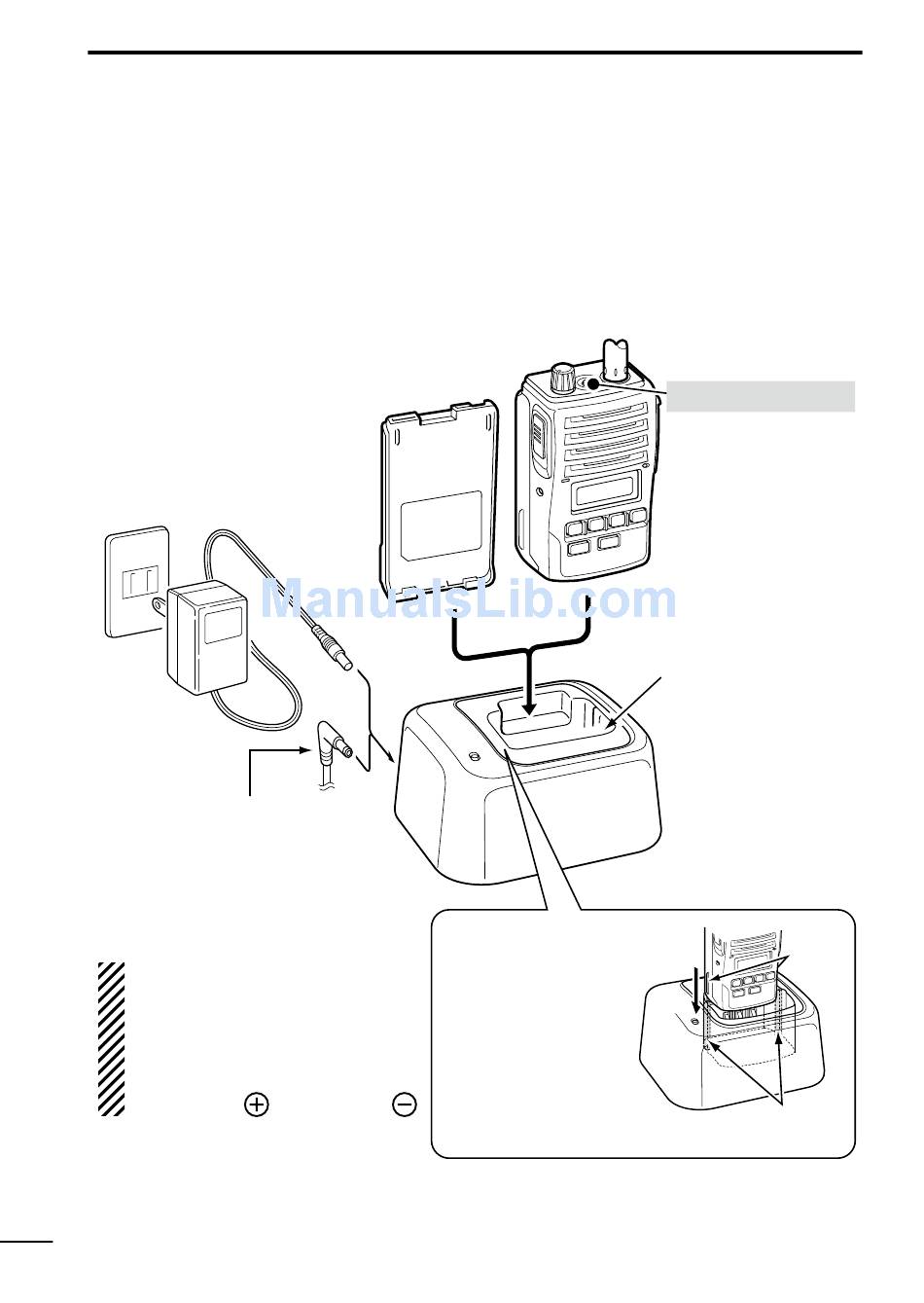 ManualsLib.com