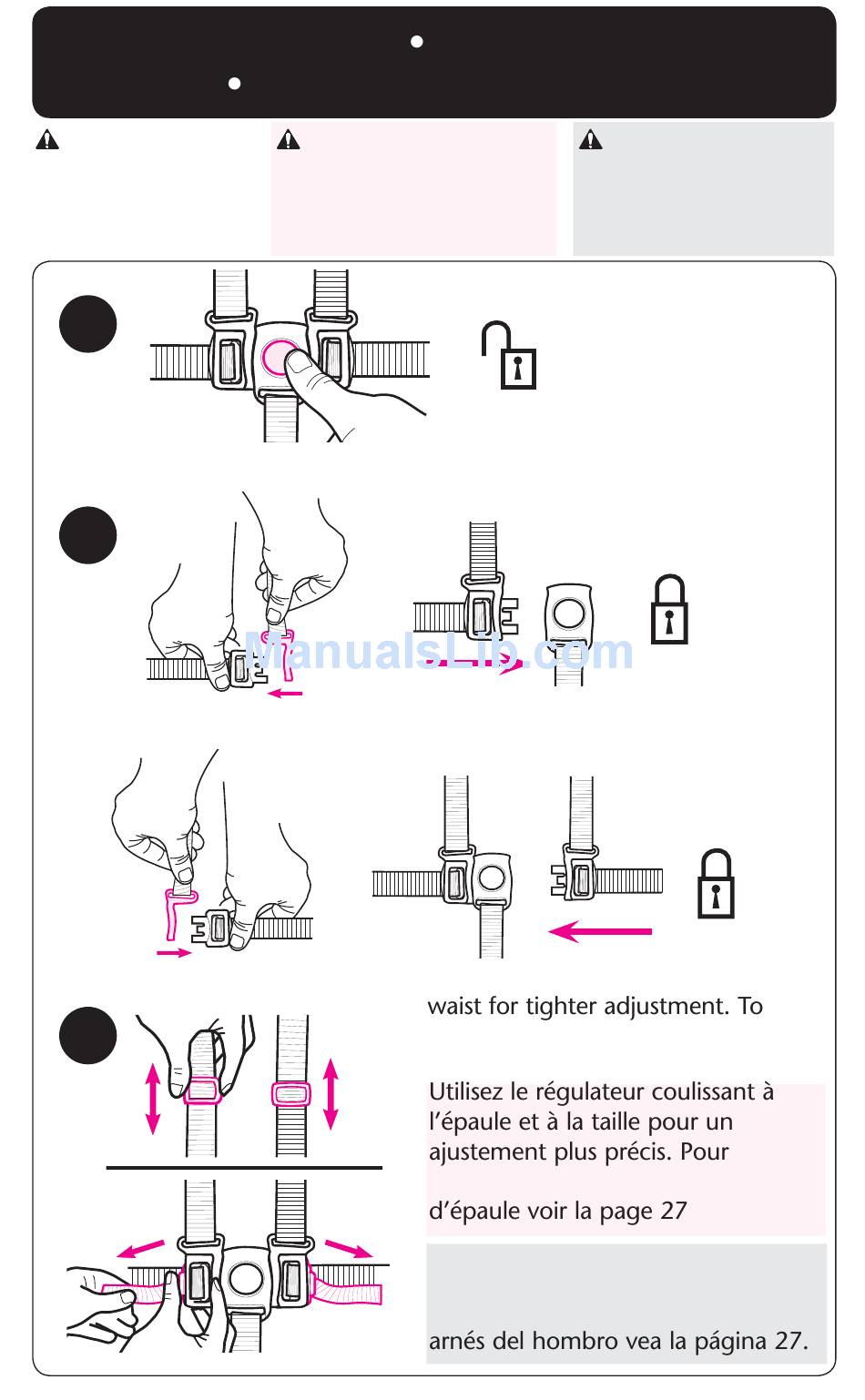 ManualsLib.com

waist for tighter adjustment. To

Utilisez le régulateur coulissant à l'épaule et à la taille pour un ajustement plus précis. Pour

d'épaule voir la page 27

arnés del hombro vea la página 27.