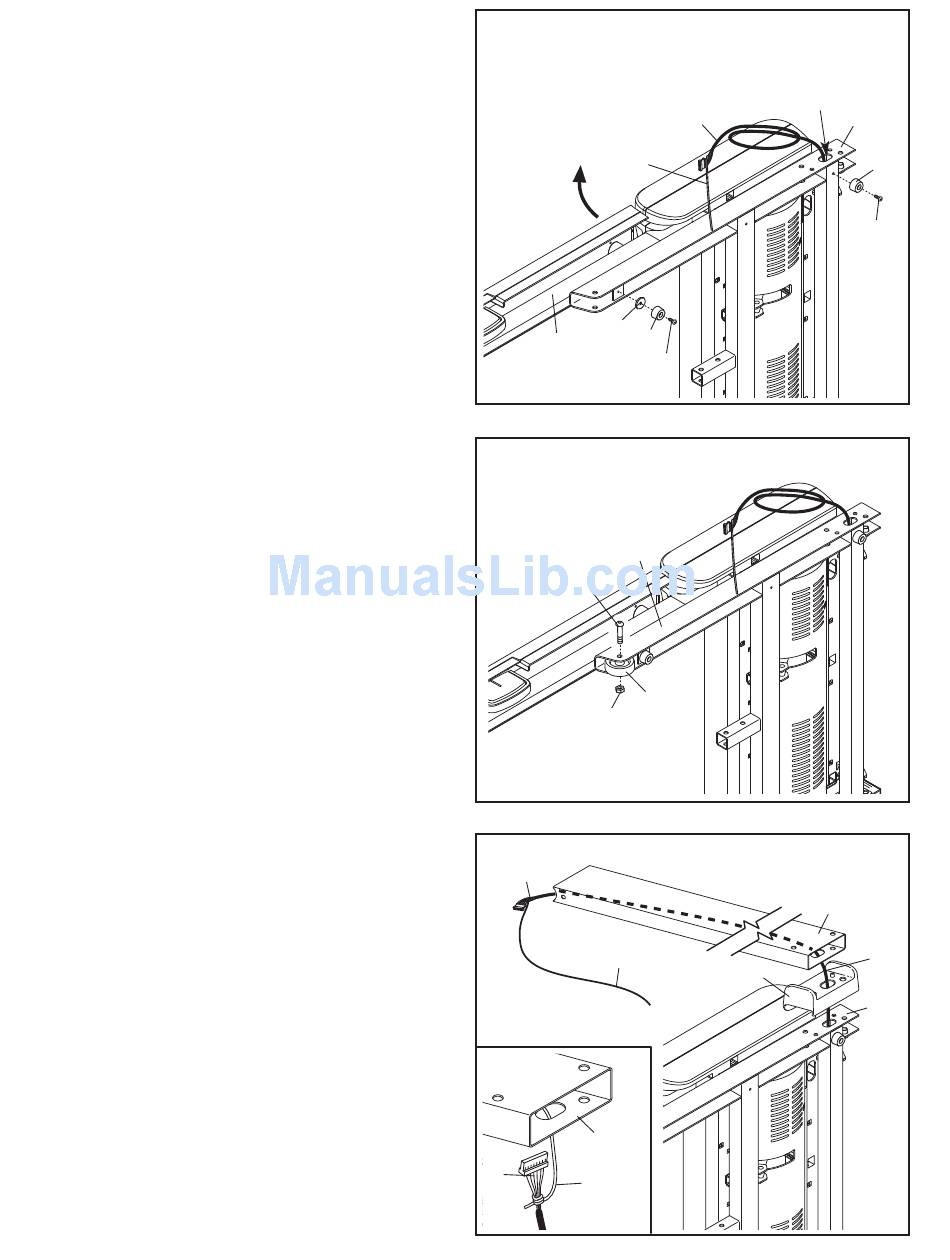 ManualsLib.com