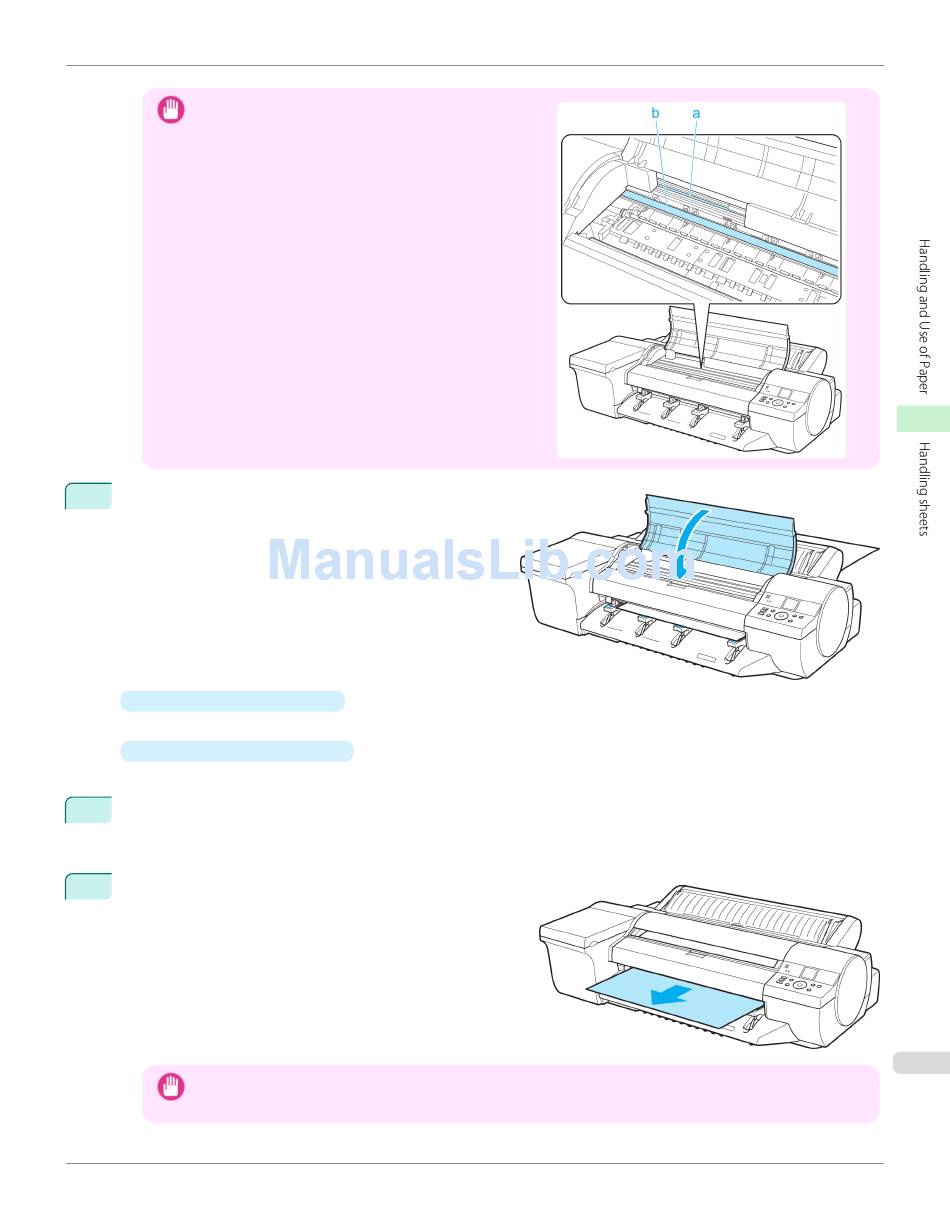 b a

Handling and Use of Paper

Handling sheets

ManualsLib.com